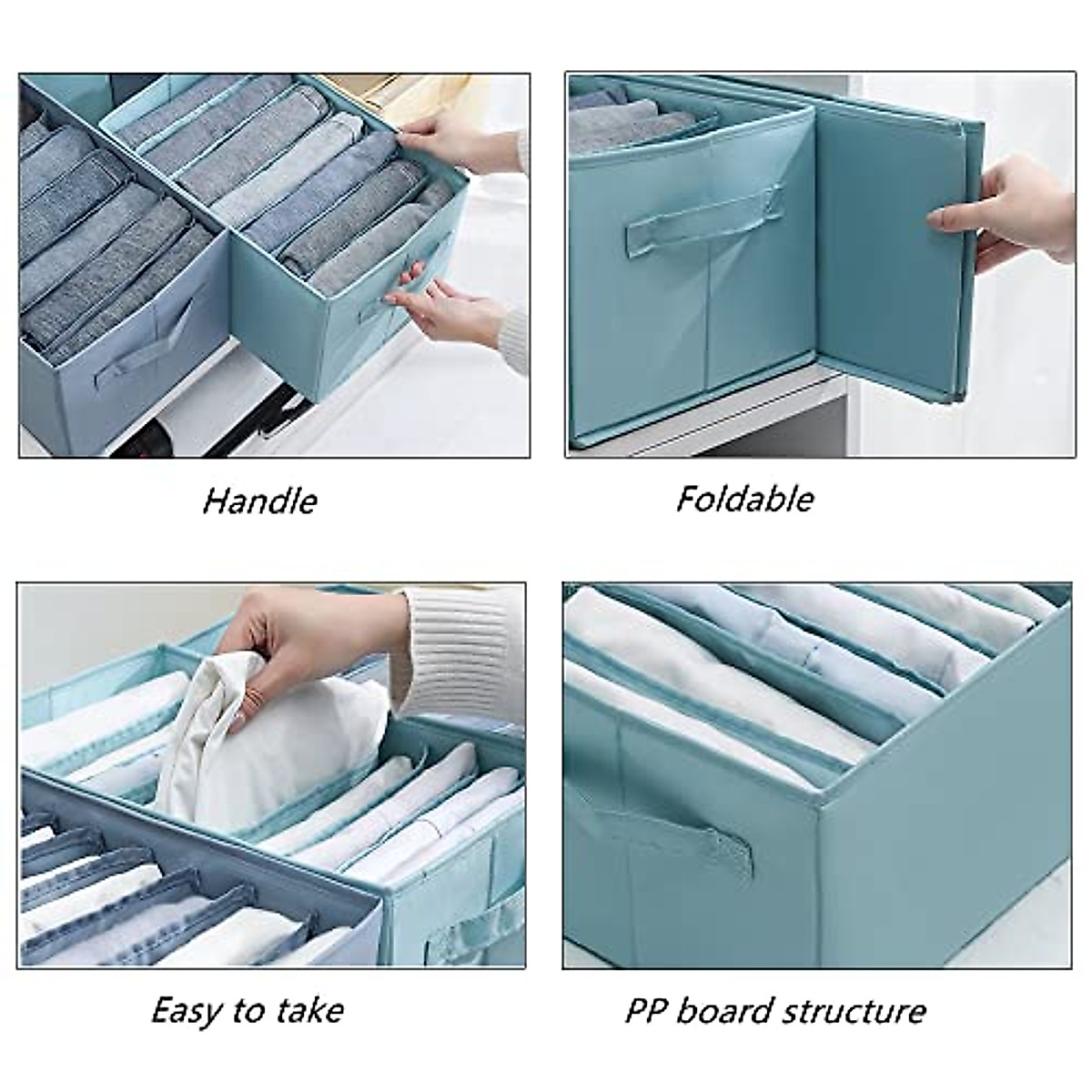 Handle

Foldable

Easy to take

PP board structure