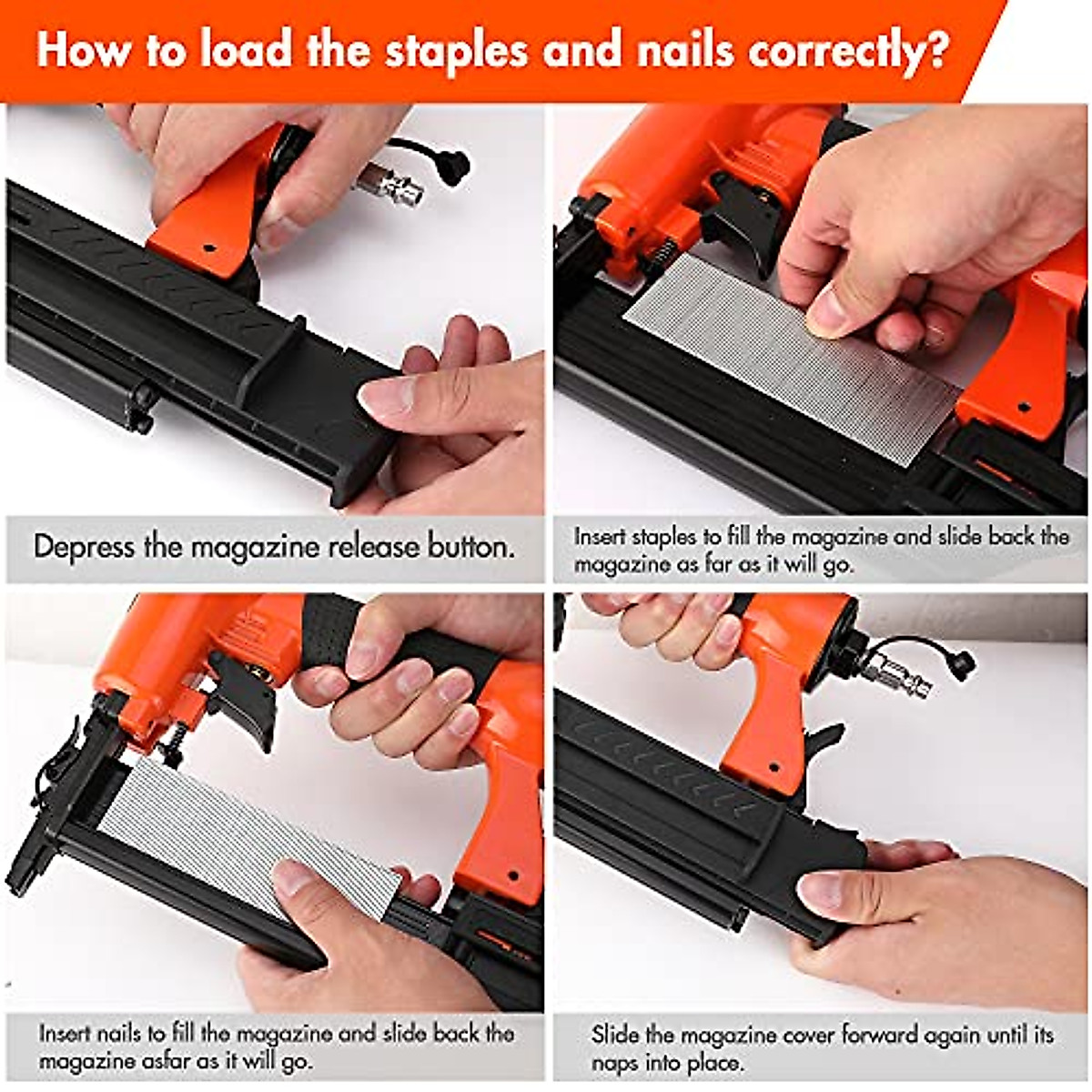 How to load the staples and nails correctly?

Depress the magazine release button.

Insert staples to fill the magazine and slide back the magazine as far as it will go.

Insert nails to fill the magazine and slide back the magazine asfar as it will go.

Slide the magazine cover forward again until its naps into place.