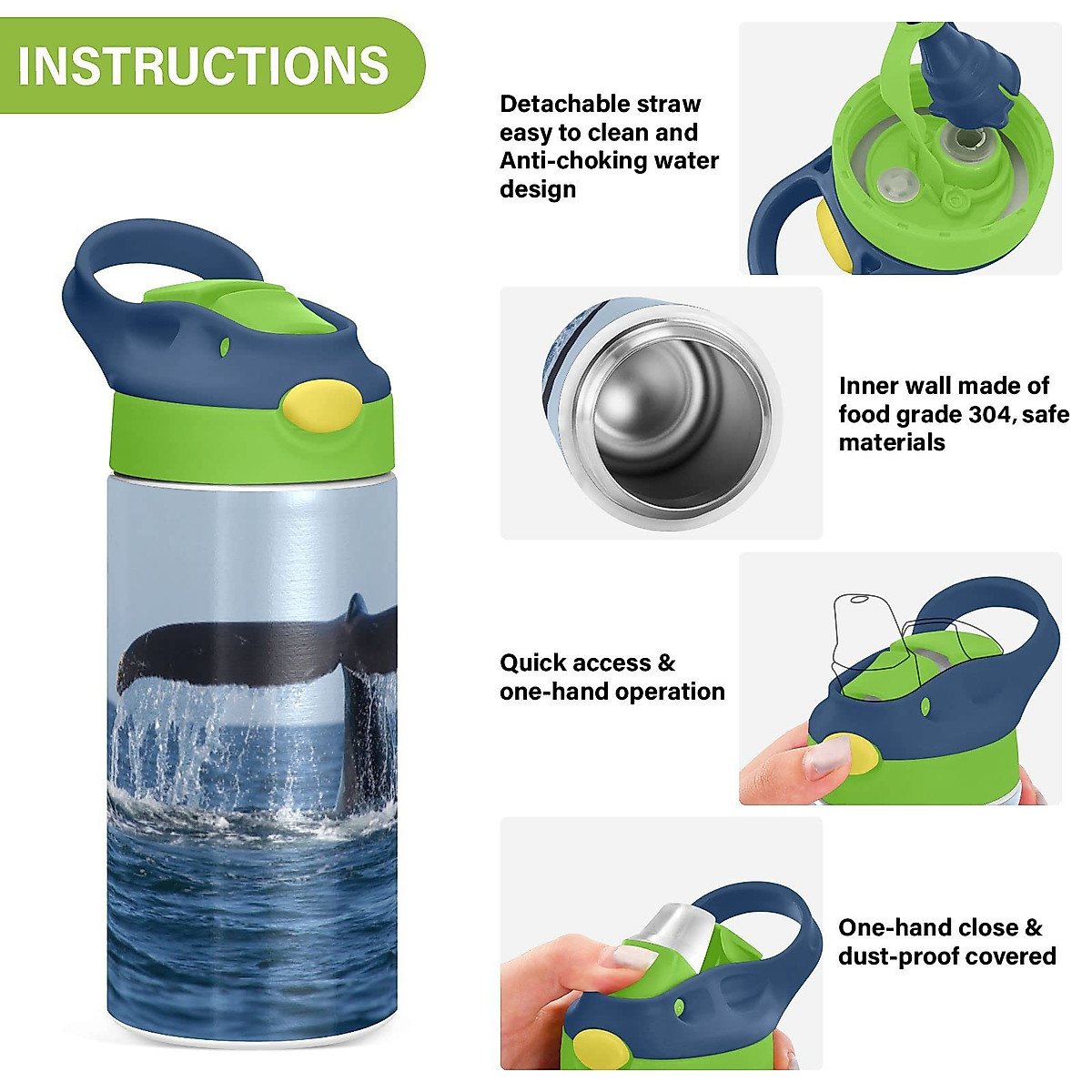 INSTRUCTIONS

Detachable straw easy to clean and Anti-choking water design

Inner wall made of food grade 304, safe materials

Quick access & one-hand operation

One-hand close & dust-proof covered