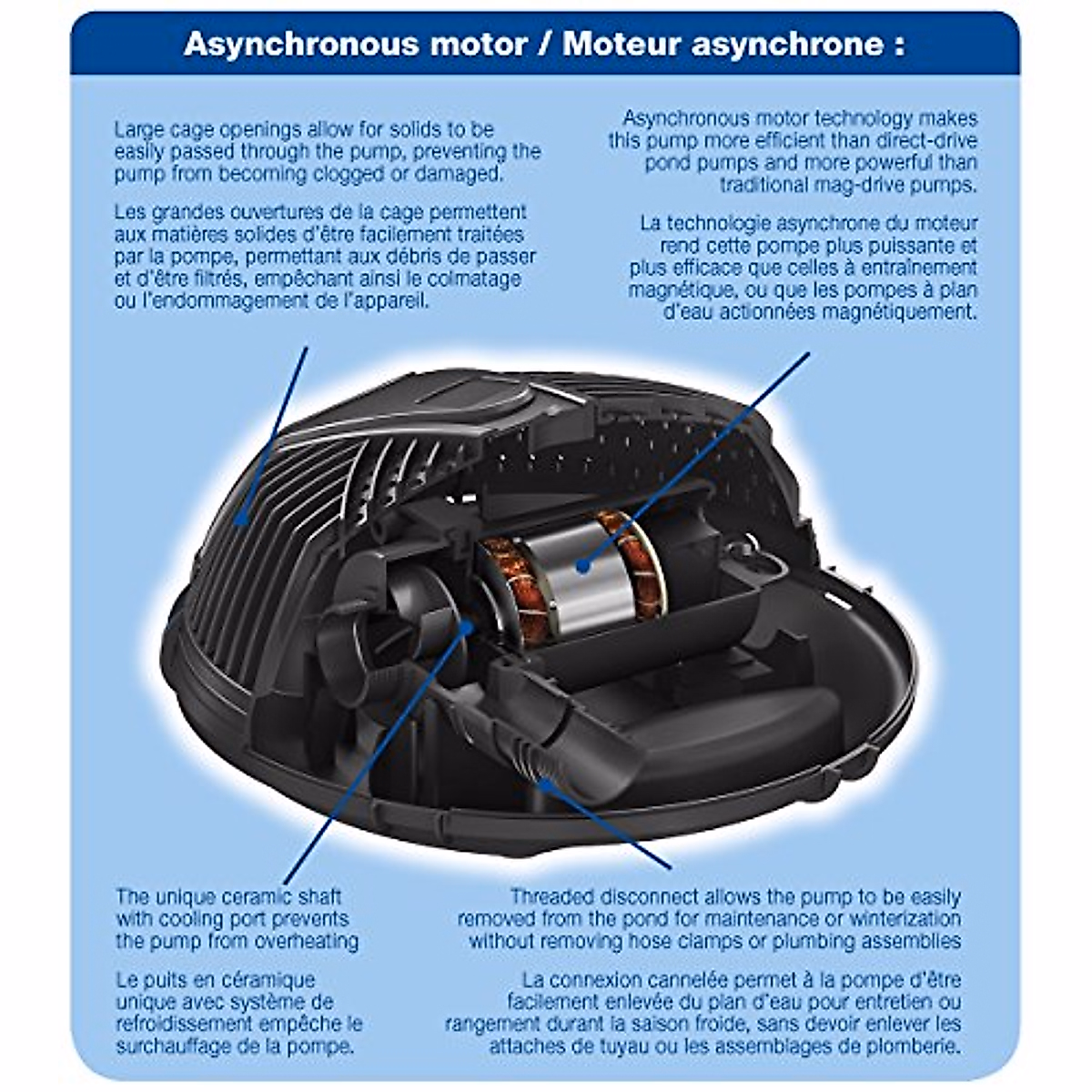 Asynchronous motor / Moteur asynchrone :

Large cage openings allow for solids to be easily passed through the pump, preventing the pump from becoming clogged or damaged.

Les grandes ouvertures de la cage permettent aux matières solides d'être facilement traitées par la pompe, permettant aux débris de passer et d'être filtrés, empêchant ainsi le colmatage ou l'endommagement de l'appareil.

Asynchronous motor technology makes this pump more efficient than direct-drive pond pumps and more powerful than traditional mag-drive pumps.

La technologie asynchrone du moteur rend cette pompe plus puissante et plus efficace que celles à entraînement magnétique, ou que les pompes à plan d'eau actionnées magnétiquement.

The unique ceramic shaft with cooling port prevents the pump from overheating

Le puits en céramique unique avec système de refroidissement empêche le surchauffage de la pompe.

Threaded disconnect allows the pump to be easily removed from the pond for maintenance or winterization without removing hose clamps or plumbing assemblies

La connexion cannelée permet à la pompe d'être facilement enlevée du plan d'eau pour entretien ou rangement durant la saison froide, sans devoir enlever les attaches de tuyau ou les assemblages de plomberie.