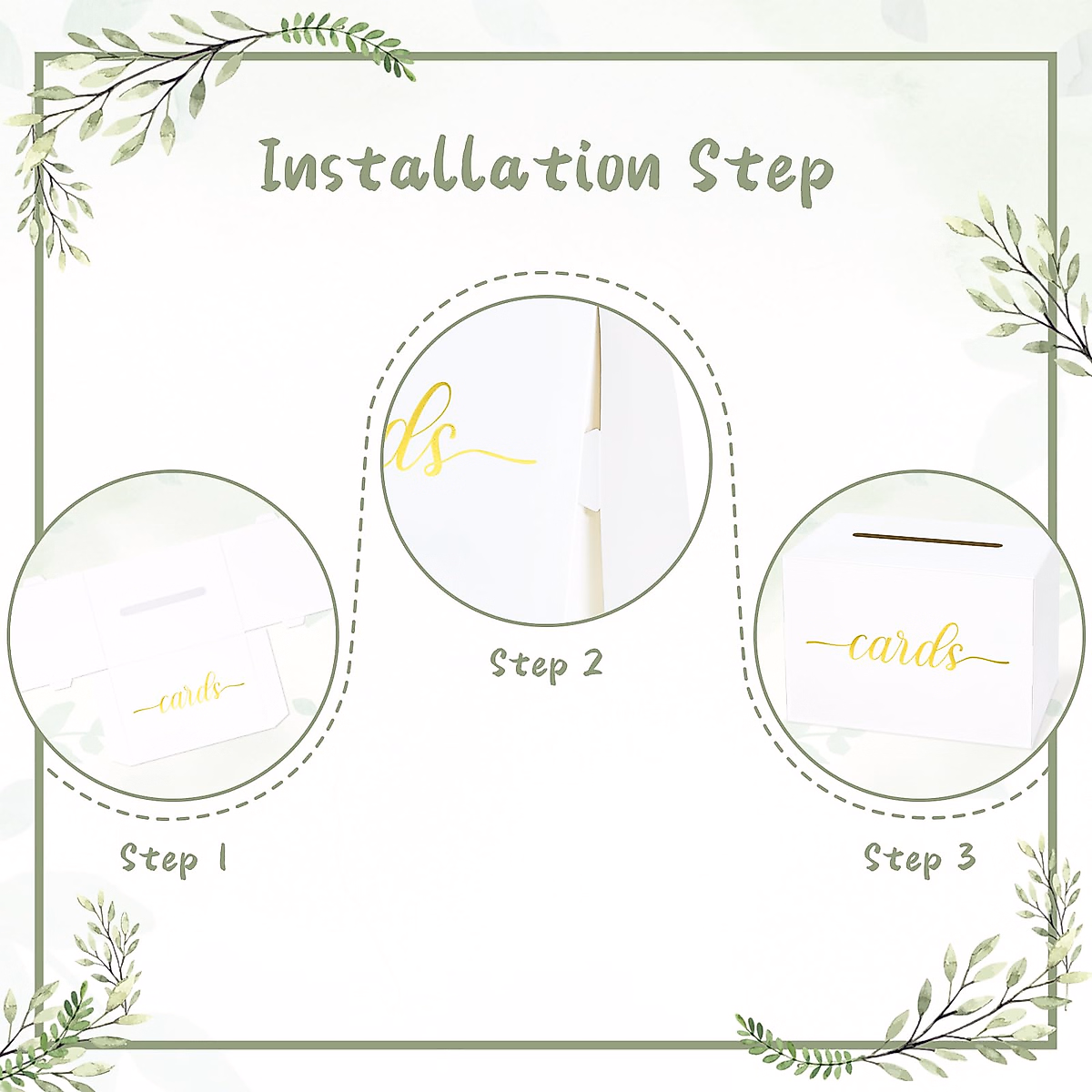 Installation Step

ds

Step 2

cards

Step 1

cards

Step 3