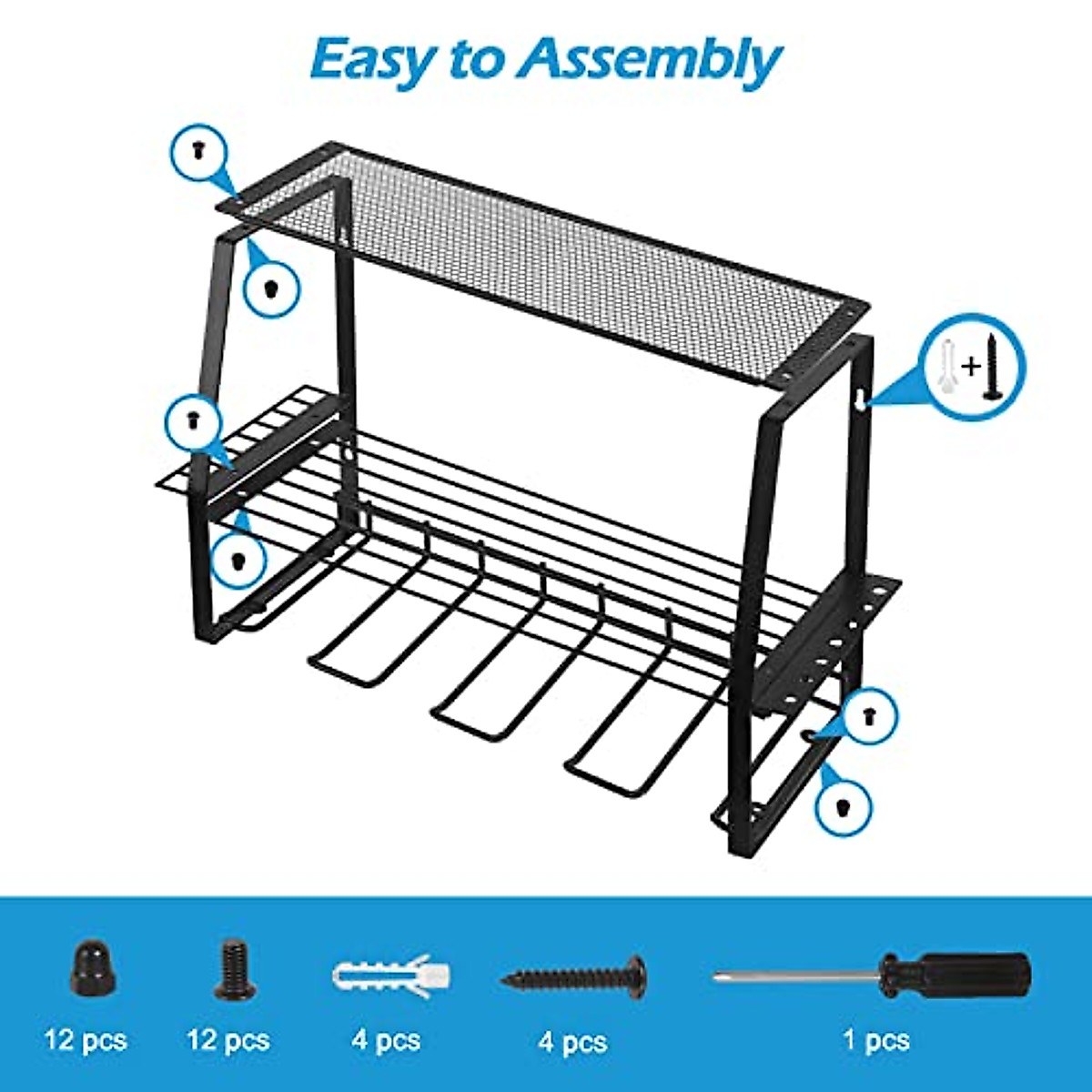 Easy to Assembly

+

12 pcs

12 pcs

4 pcs

4 pcs

1 pcs