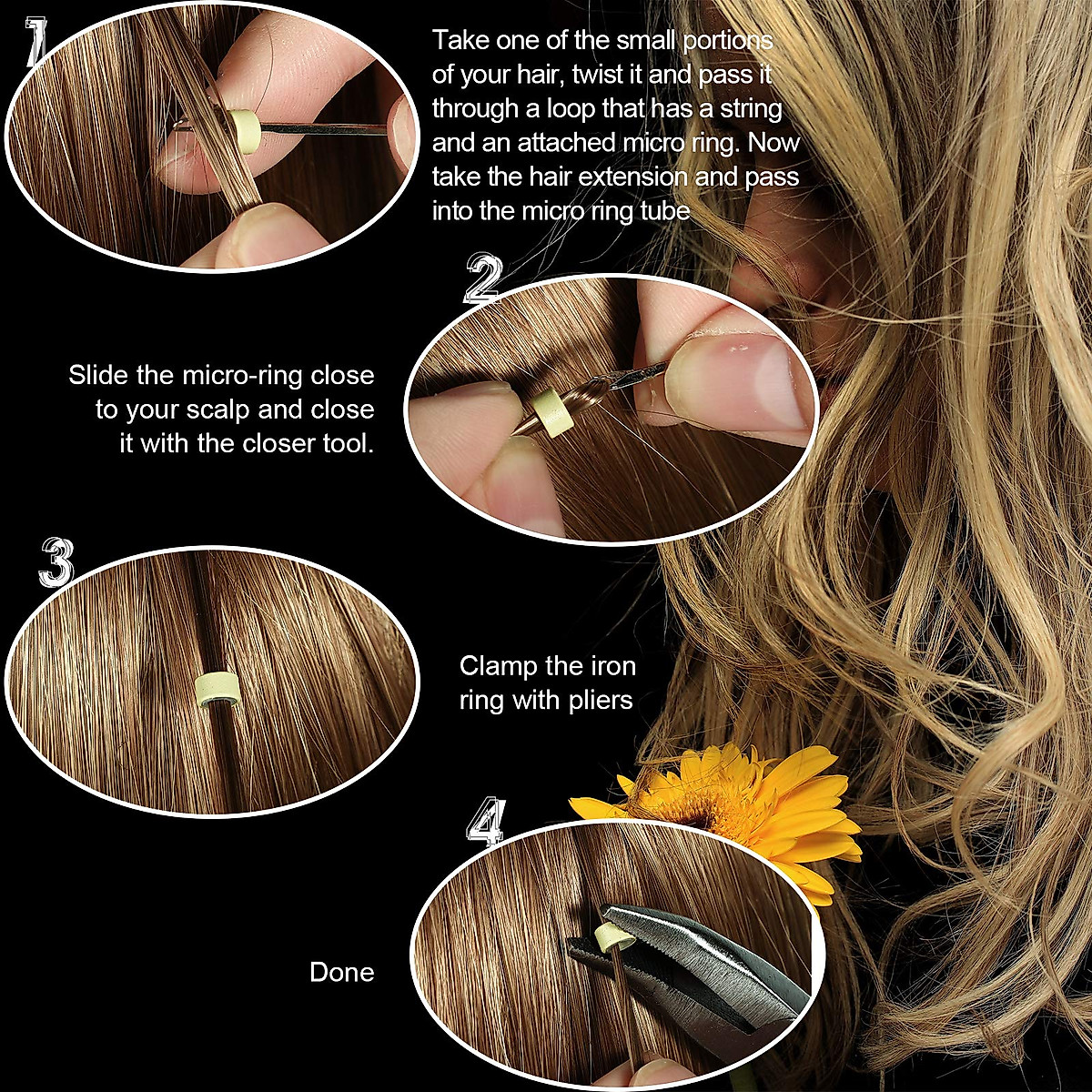 1

Take one of the small portions of your hair, twist it and pass it through a loop that has a string and an attached micro ring. Now take the hair extension and pass into the micro ring tube

2

Slide the micro-ring close to your scalp and close it with the closer tool.

3

Clamp the iron ring with pliers

4

Done