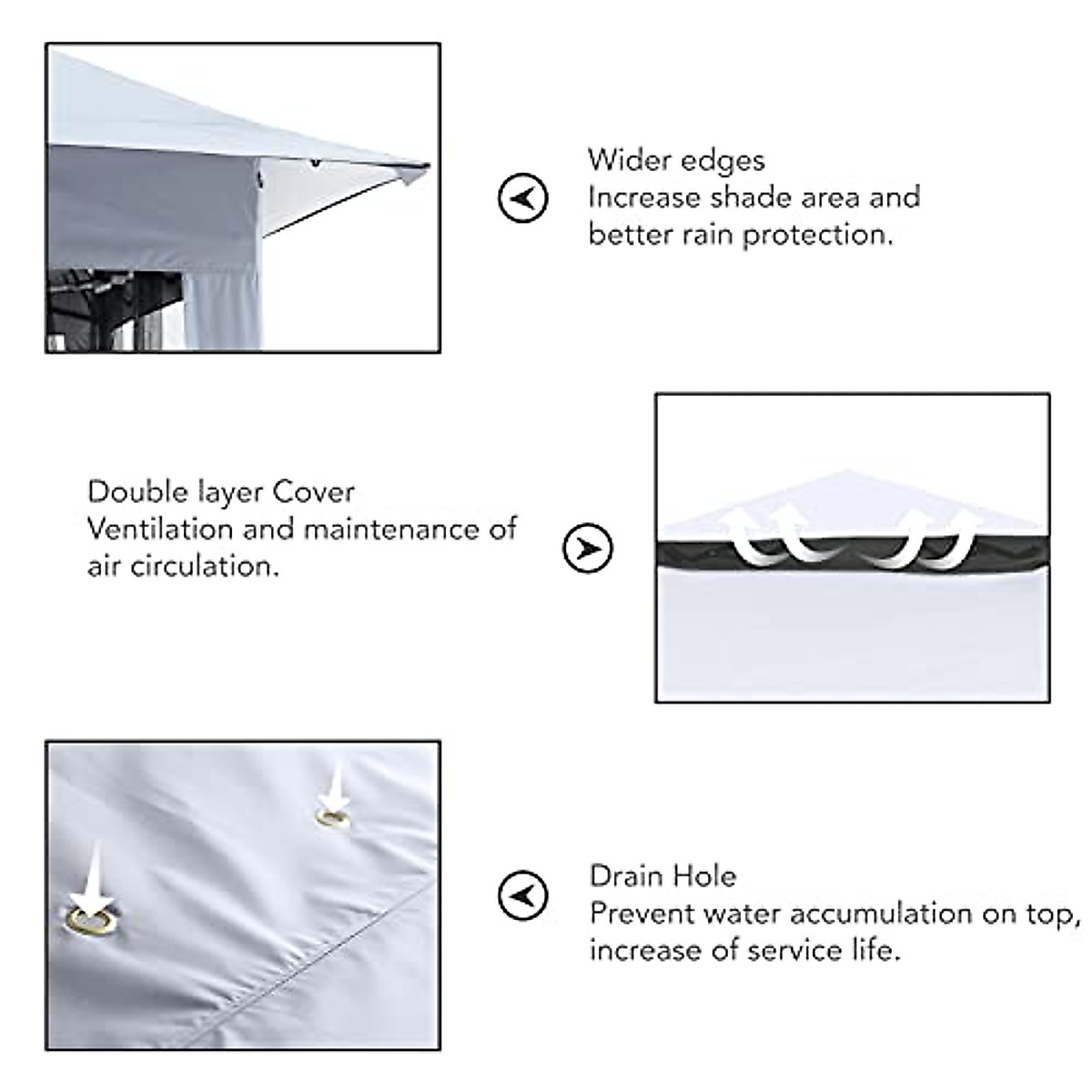 Wider edges
Increase shade area and better rain protection.

Double layer Cover
Ventilation and maintenance of air circulation.

Drain Hole
Prevent water accumulation on top, increase of service life.