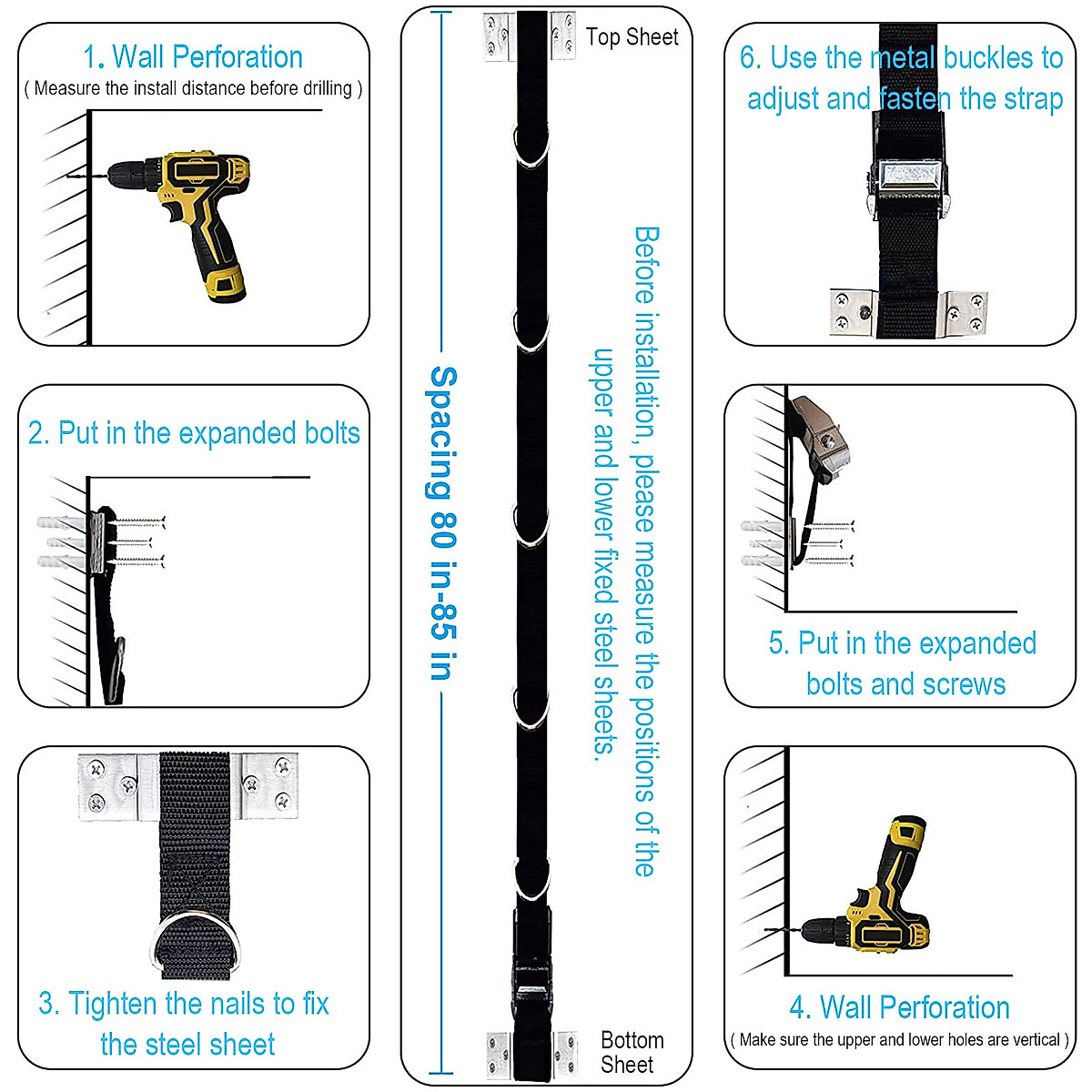 1. Wall Perforation
( Measure the install distance before drilling )

2. Put in the expanded bolts

3. Tighten the nails to fix the steel sheet

Top Sheet

Spacing 80 in-85 in

Before installation, please measure the positions of the upper and lower fixed steel sheets.

Bottom Sheet

6. Use the metal buckles to adjust and fasten the strap

5. Put in the expanded bolts and screws

4. Wall Perforation
( Make sure the upper and lower holes are vertical )