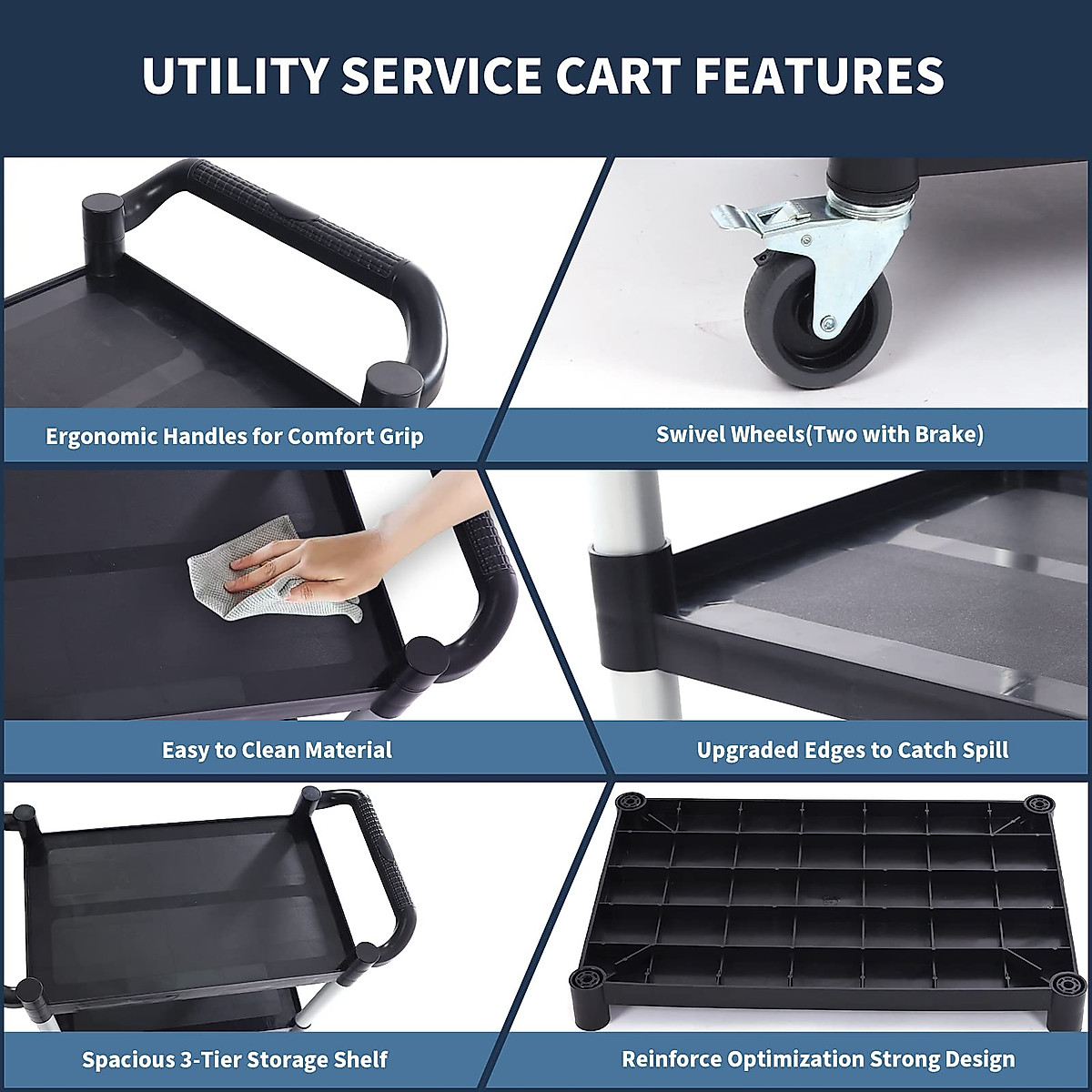 UTILITY SERVICE CART FEATURES

Ergonomic Handles for Comfort Grip

Swivel Wheels(Two with Brake)

Easy to Clean Material

Upgraded Edges to Catch Spill

Spacious 3-Tier Storage Shelf

Reinforce Optimization Strong Design