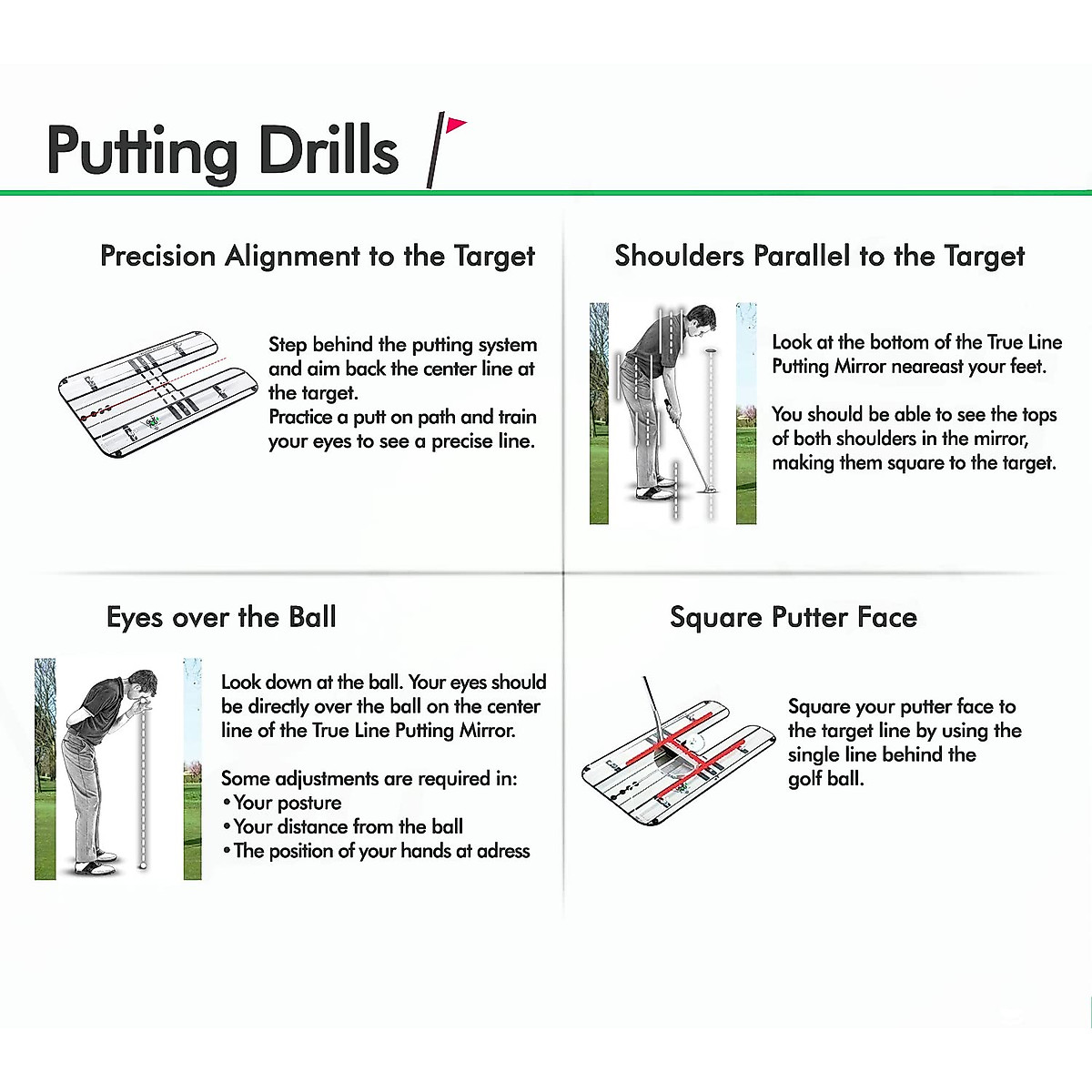 Putting Drills

Precision Alignment to the Target

Step behind the putting system and aim back the center line at the target.
Practice a putt on path and train your eyes to see a precise line.

Shoulders Parallel to the Target

Look at the bottom of the True Line Putting Mirror neareast your feet.

You should be able to see the tops of both shoulders in the mirror, making them square to the target.

Eyes over the Ball

Look down at the ball. Your eyes should be directly over the ball on the center line of the True Line Putting Mirror.

Some adjustments are required in:
• Your posture
• Your distance from the ball
• The position of your hands at adress

Square Putter Face

Square your putter face to the target line by using the single line behind the golf ball.