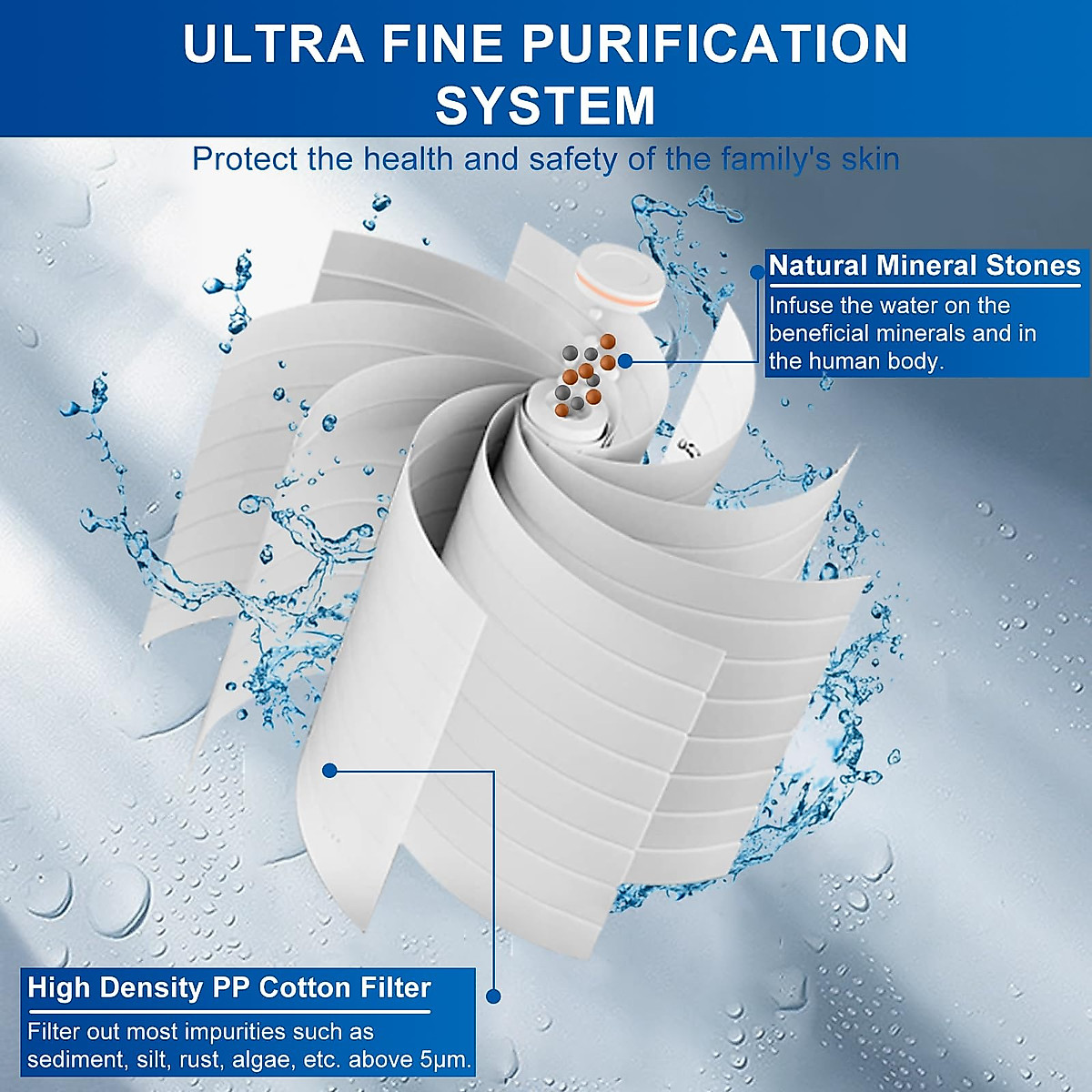 ULTRA FINE PURIFICATION SYSTEM

Protect the health and safety of the family's skin

Natural Mineral Stones

Infuse the water on the beneficial minerals and in the human body.

High Density PP Cotton Filter

Filter out most impurities such as sediment, silt, rust, algae, etc. above 5μm.