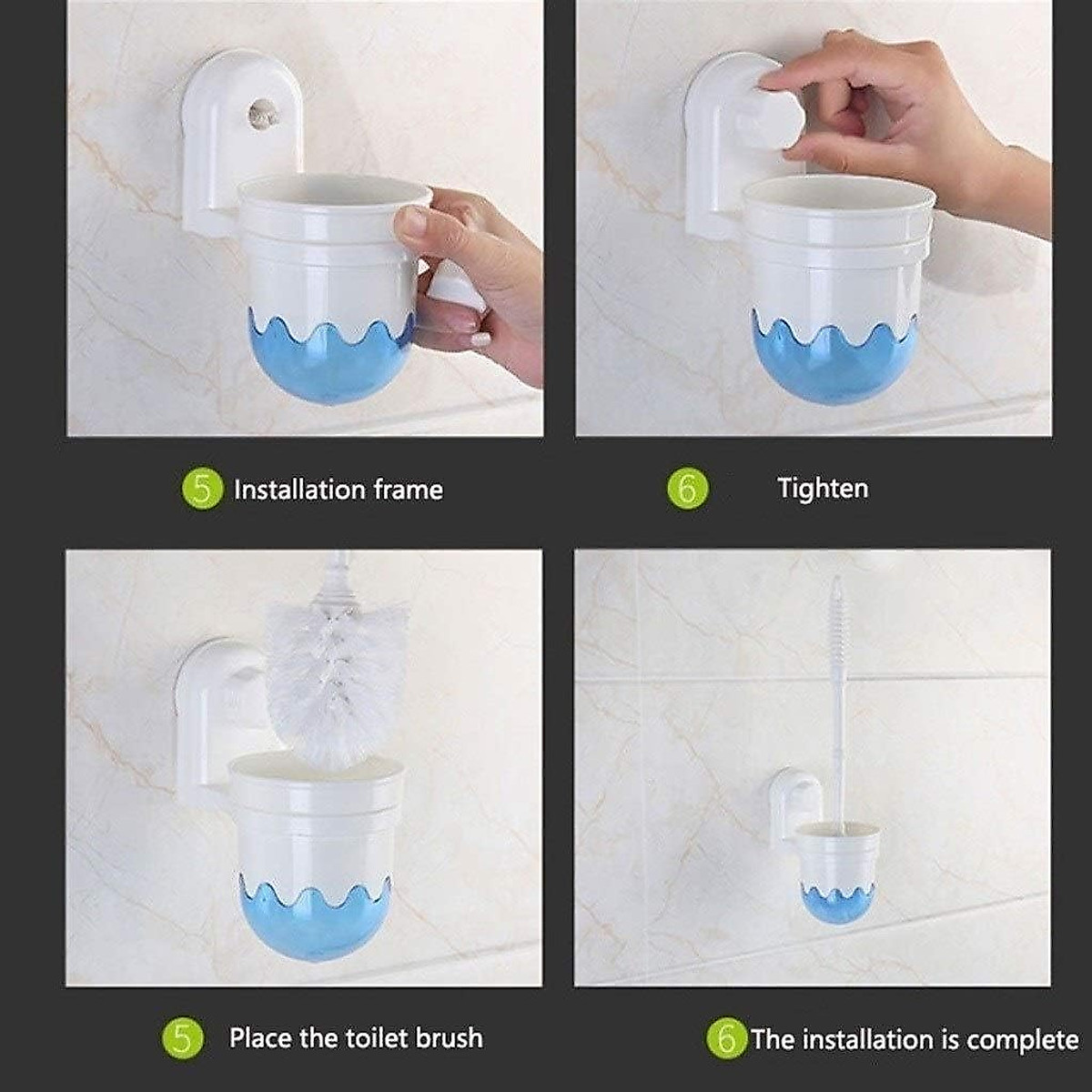 5 Installation frame

6 Tighten

5 Place the toilet brush

6 The installation is complete