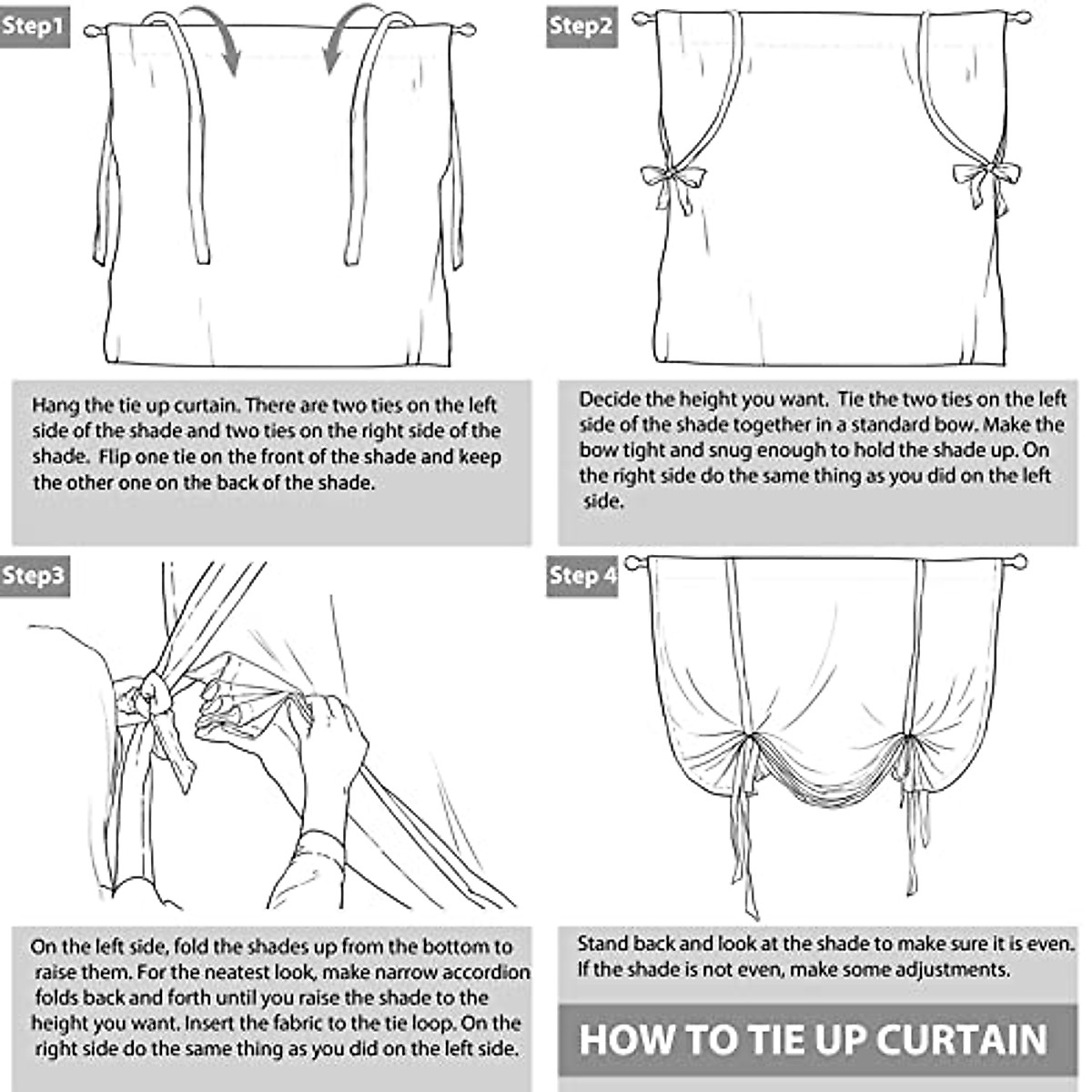 Step1

Hang the tie up curtain. There are two ties on the left side of the shade and two ties on the right side of the shade. Flip one tie on the front of the shade and keep the other one on the back of the shade.

Step2

Decide the height you want. Tie the two ties on the left side of the shade together in a standard bow. Make the bow tight and snug enough to hold the shade up. On the right side do the same thing as you did on the left side.

Step3

On the left side, fold the shades up from the bottom to raise them. For the neatest look, make narrow accordion folds back and forth until you raise the shade to the height you want. Insert the fabric to the tie loop. On the right side do the same thing as you did on the left side.

Step 4

Stand back and look at the shade to make sure it is even. If the shade is not even, make some adjustments.

HOW TO TIE UP CURTAIN