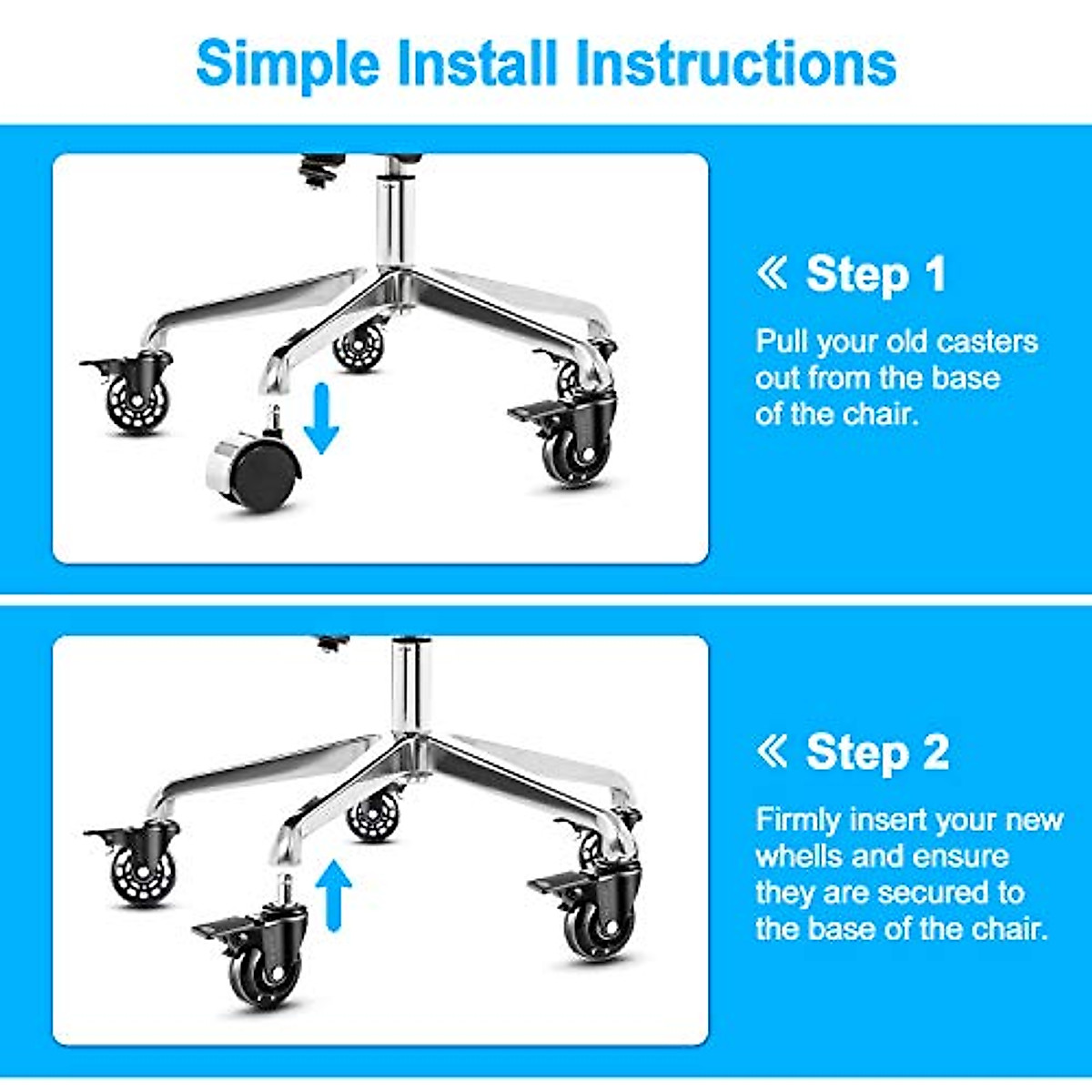 Simple Install Instructions

« Step 1

Pull your old casters out from the base of the chair.

« Step 2

Firmly insert your new whells and ensure they are secured to the base of the chair.