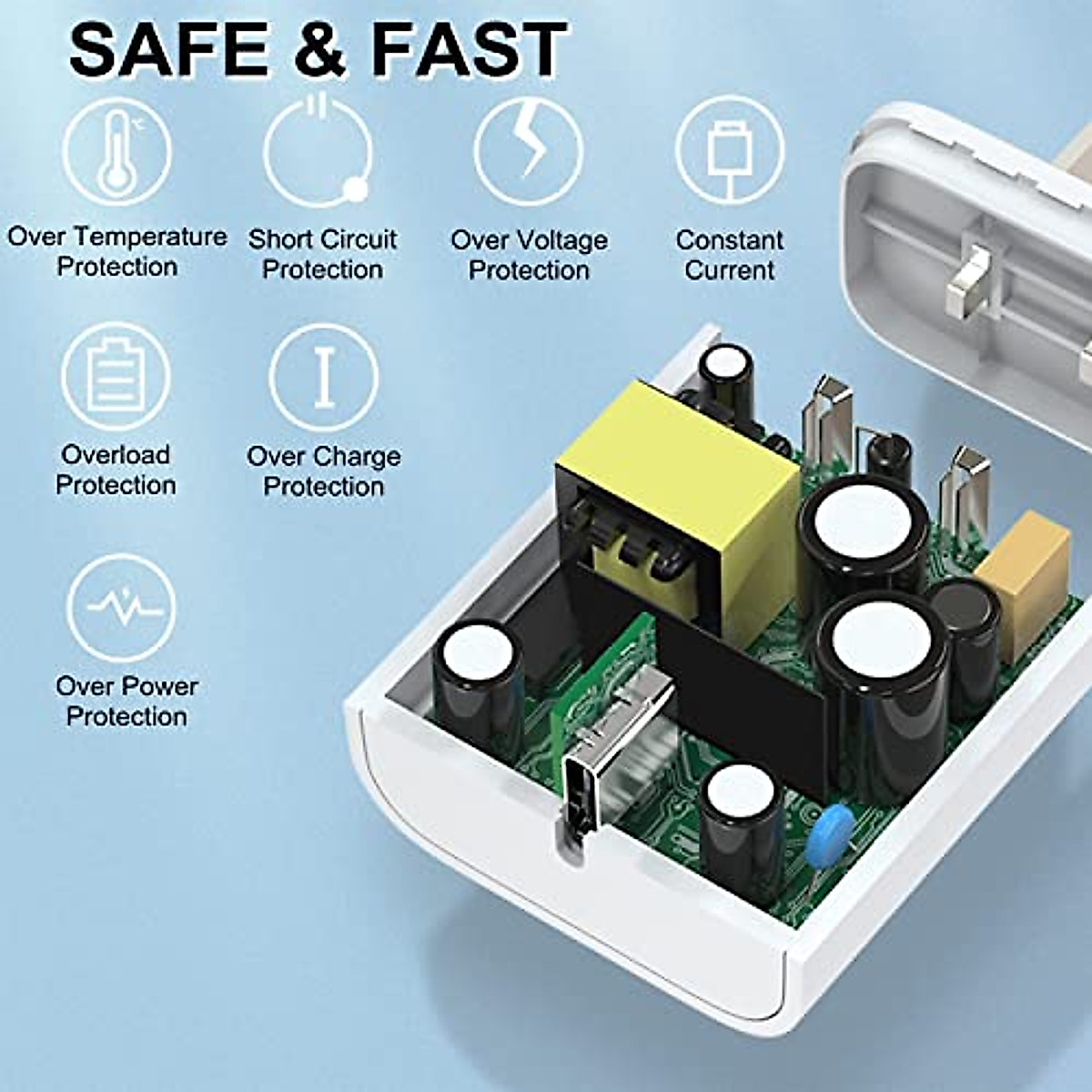 SAFE & FAST

Over Temperature Protection

Short Circuit Protection

Over Voltage Protection

Constant Current

Overload Protection

Over Charge Protection

Over Power Protection