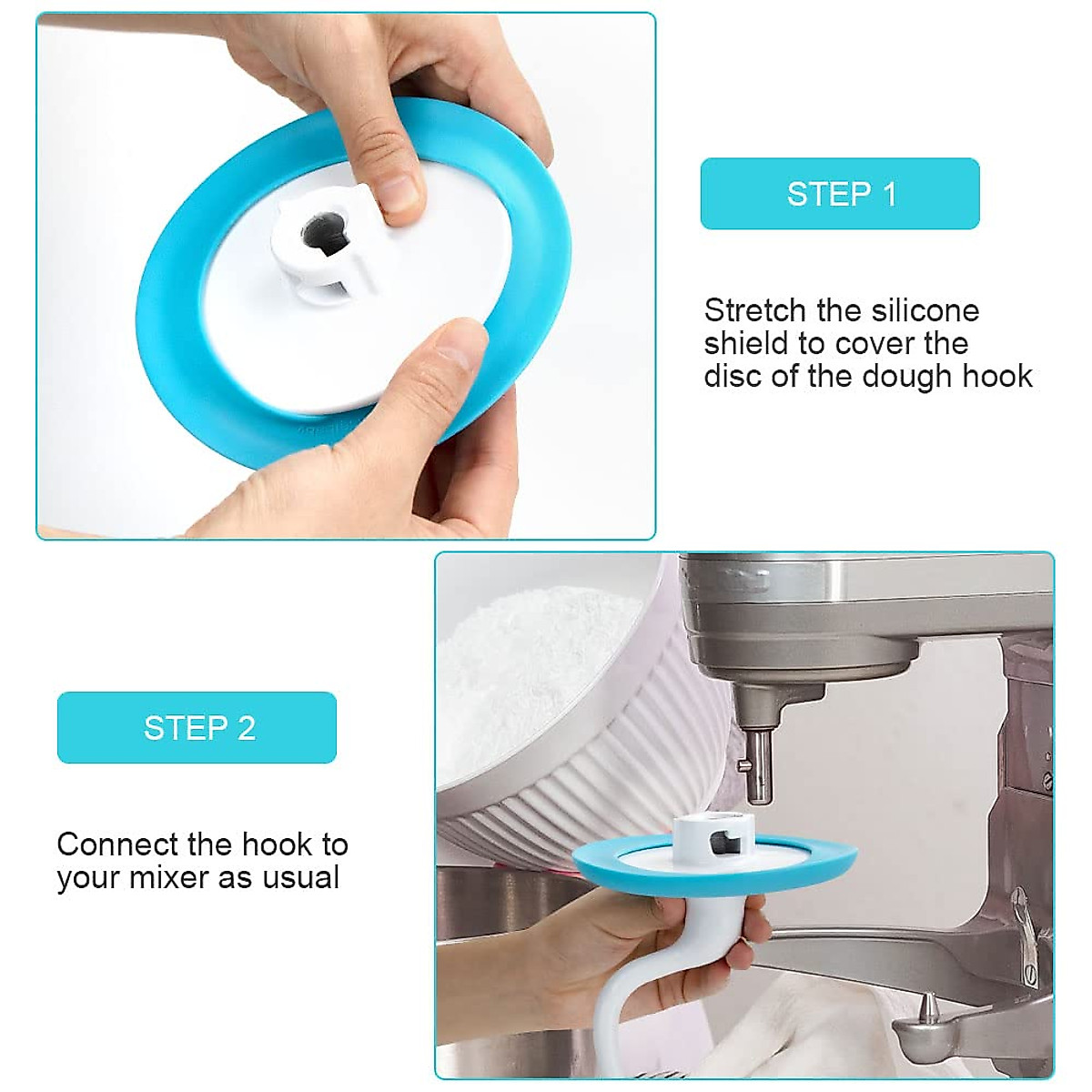 STEP 1

Stretch the silicone shield to cover the disc of the dough hook

STEP 2

Connect the hook to your mixer as usual