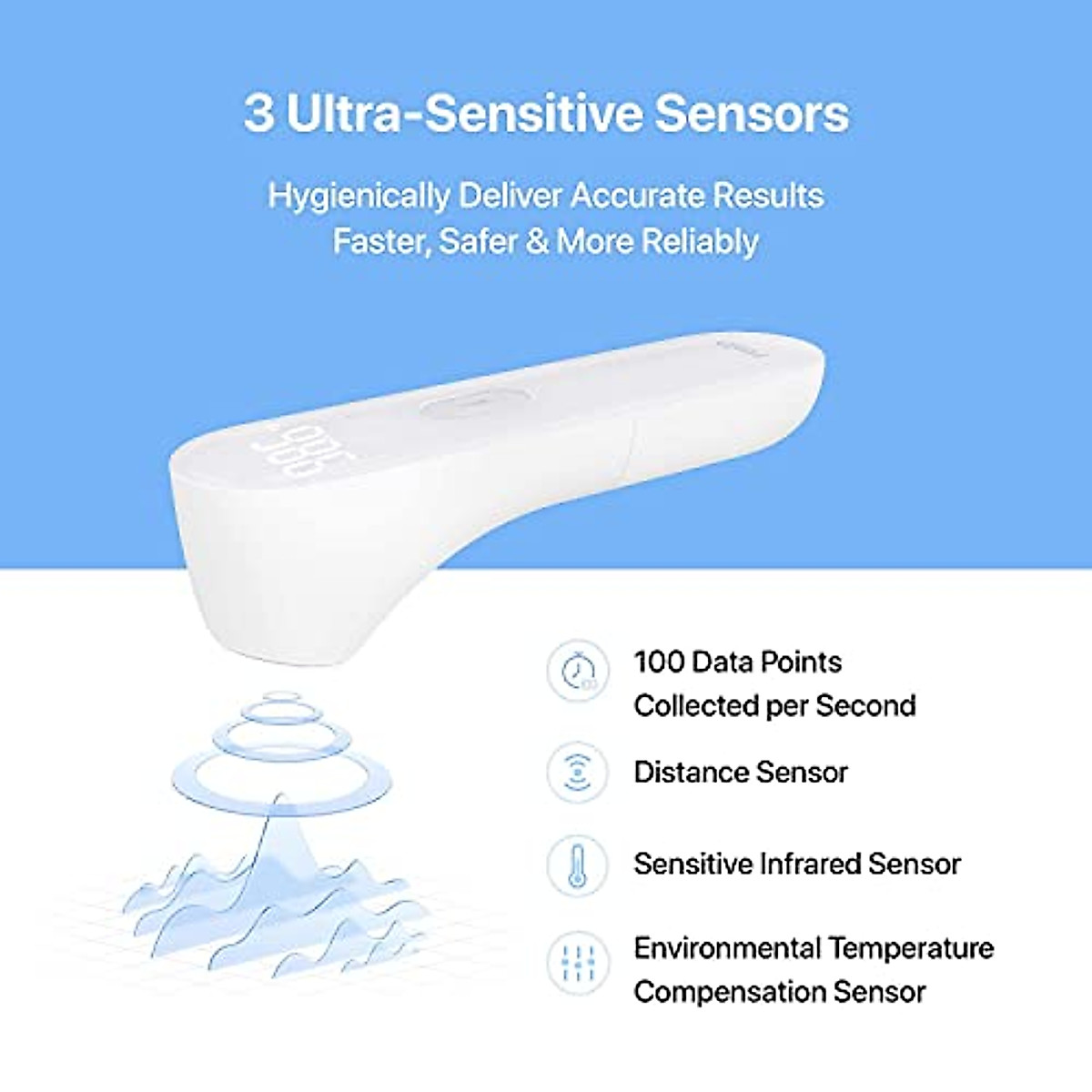 3 Ultra-Sensitive Sensors

Hygienically Deliver Accurate Results
Faster, Safer & More Reliably

98.6

100 Data Points
Collected per Second

Distance Sensor

Sensitive Infrared Sensor

Environmental Temperature
Compensation Sensor