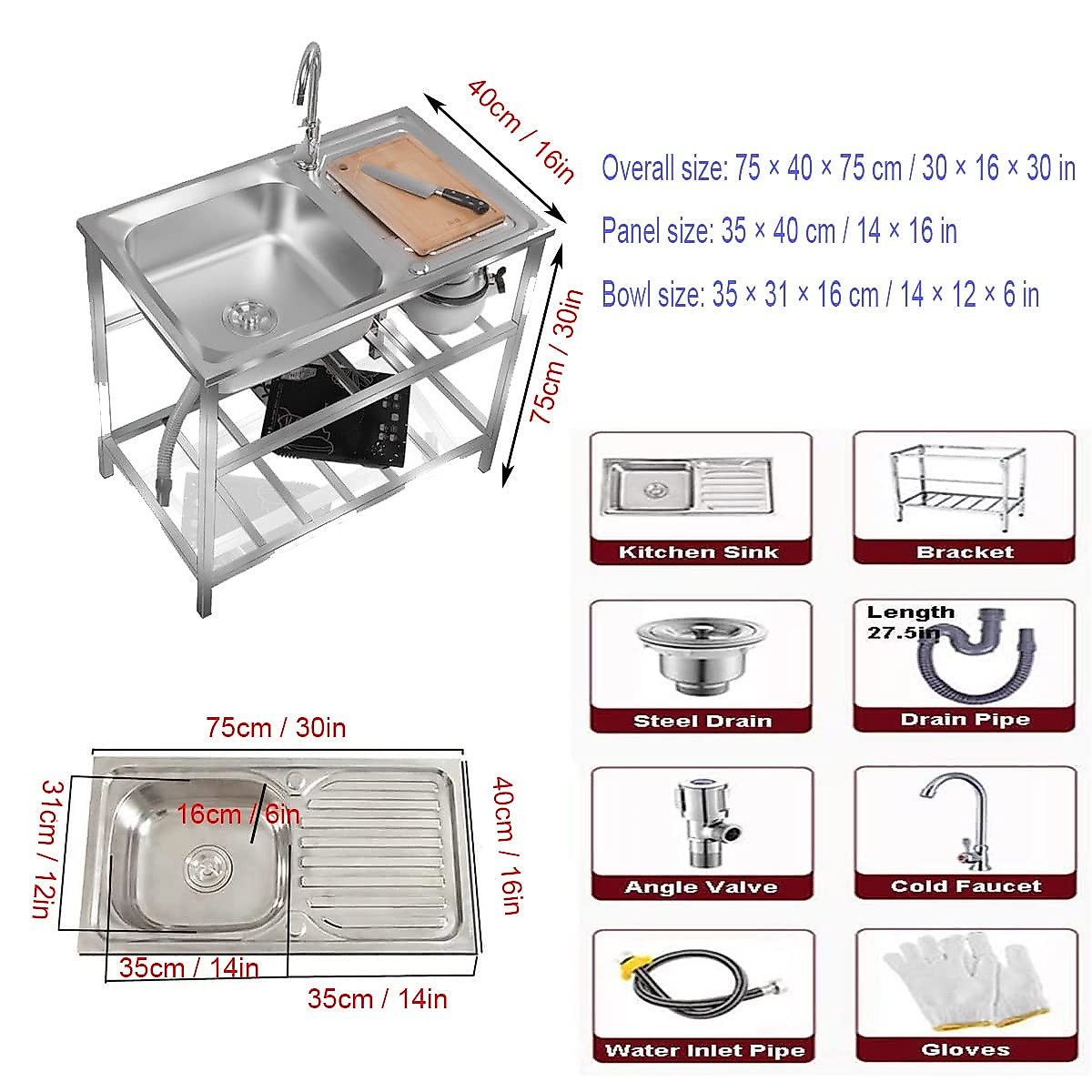 40cm / 16in

75cm / 30in

Overall size: 75 × 40 × 75 cm / 30 × 16 × 30 in

Panel size: 35 × 40 cm / 14 × 16 in

Bowl size: 35 × 31 × 16 cm / 14 × 12 × 6 in

Kitchen Sink

Bracket

Steel Drain

Length 27.5in

Drain Pipe

Angle Valve

Cold Faucet

Water Inlet Pipe

Gloves

75cm / 30in

31cm / 12in

16cm / 6in

40cm / 16in

35cm / 14in

35cm / 14in