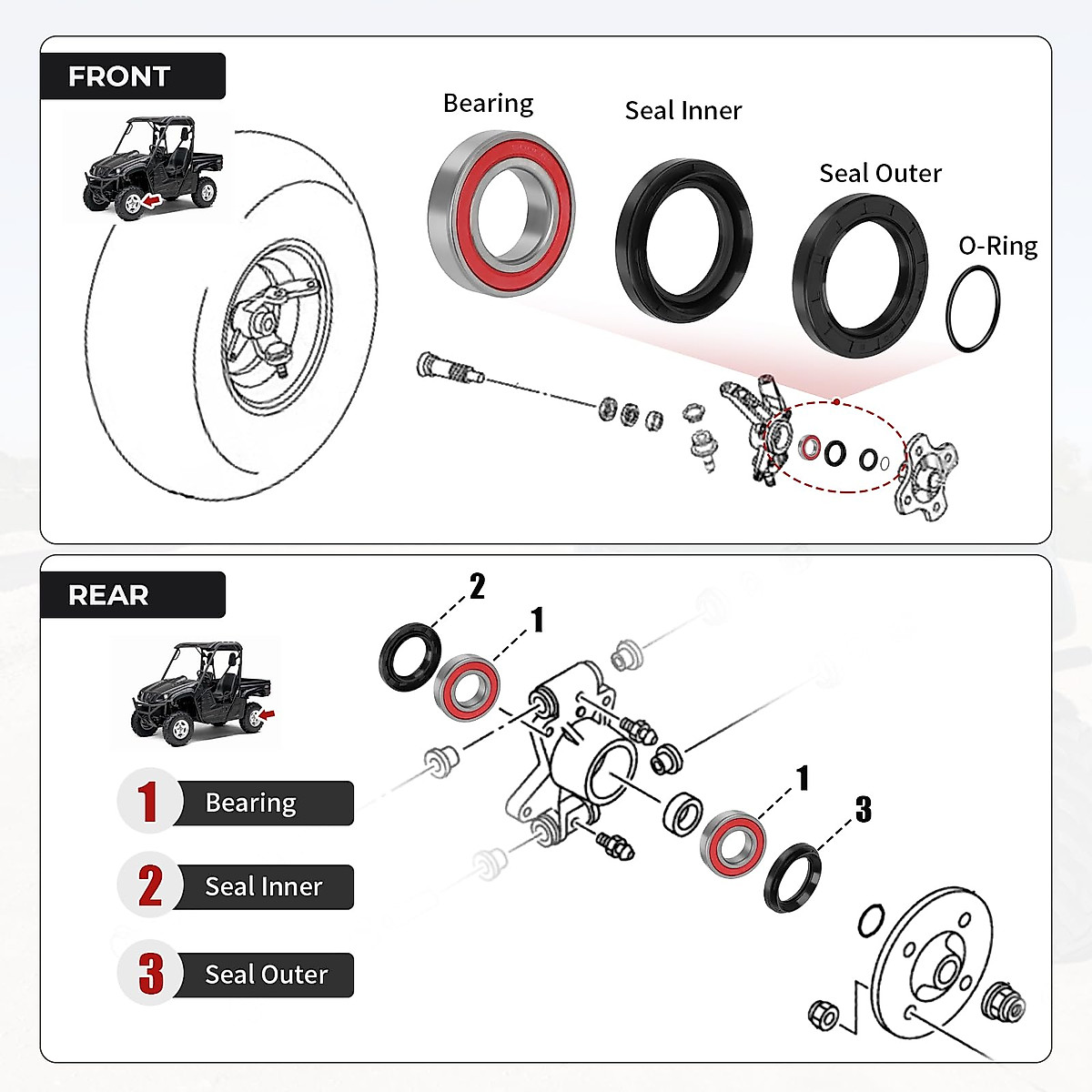 FRONT

Bearing

Seal Inner

Seal Outer

O-Ring

REAR

2

1

1

3

1 Bearing

2 Seal Inner

3 Seal Outer