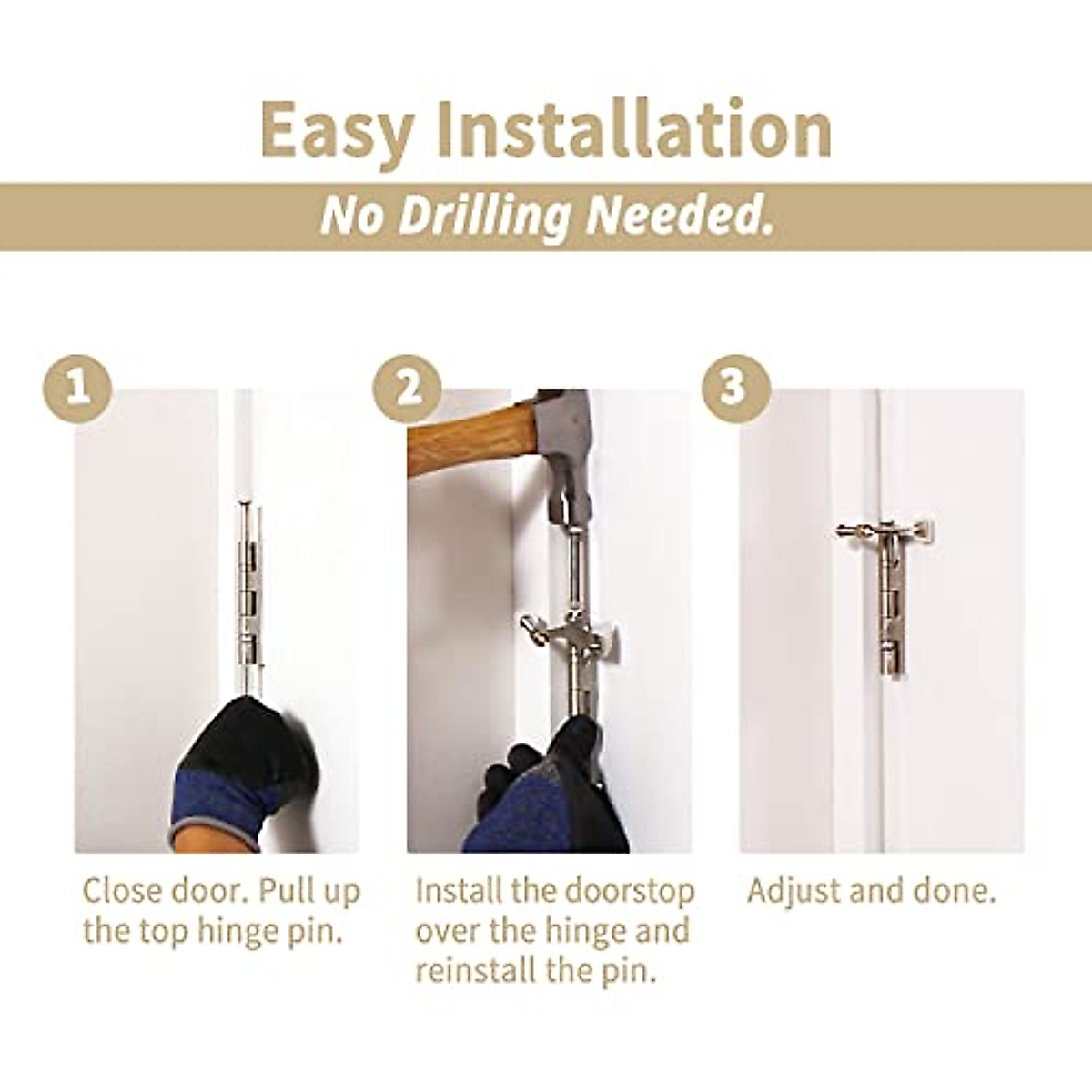 Easy Installation

No Drilling Needed.

1

Close door. Pull up the top hinge pin.

2

Install the doorstop over the hinge and reinstall the pin.

3

Adjust and done.