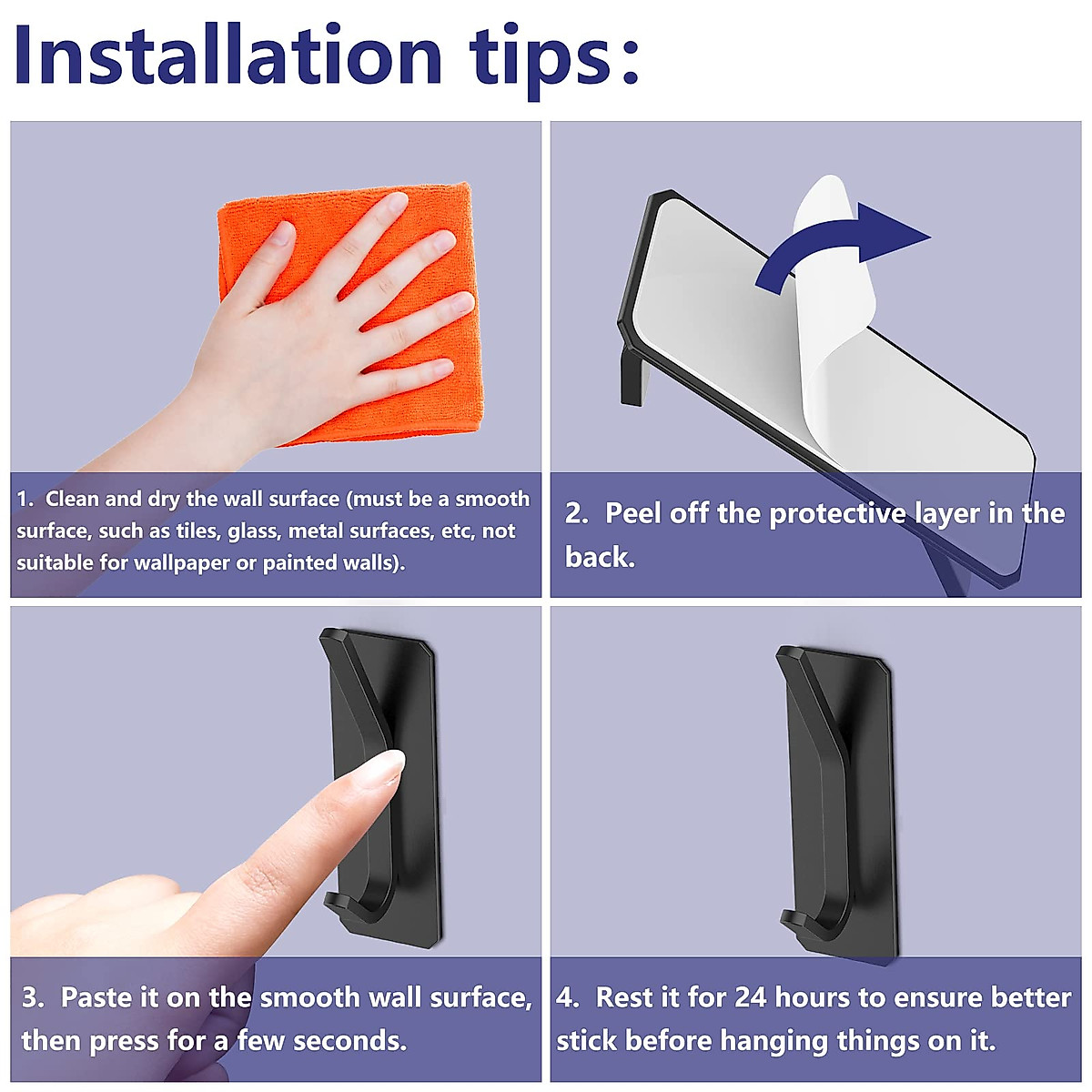 Installation tips:

1. Clean and dry the wall surface (must be a smooth surface, such as tiles, glass, metal surfaces, etc, not suitable for wallpaper or painted walls).

2. Peel off the protective layer in the back.

3. Paste it on the smooth wall surface, then press for a few seconds.

4. Rest it for 24 hours to ensure better stick before hanging things on it.