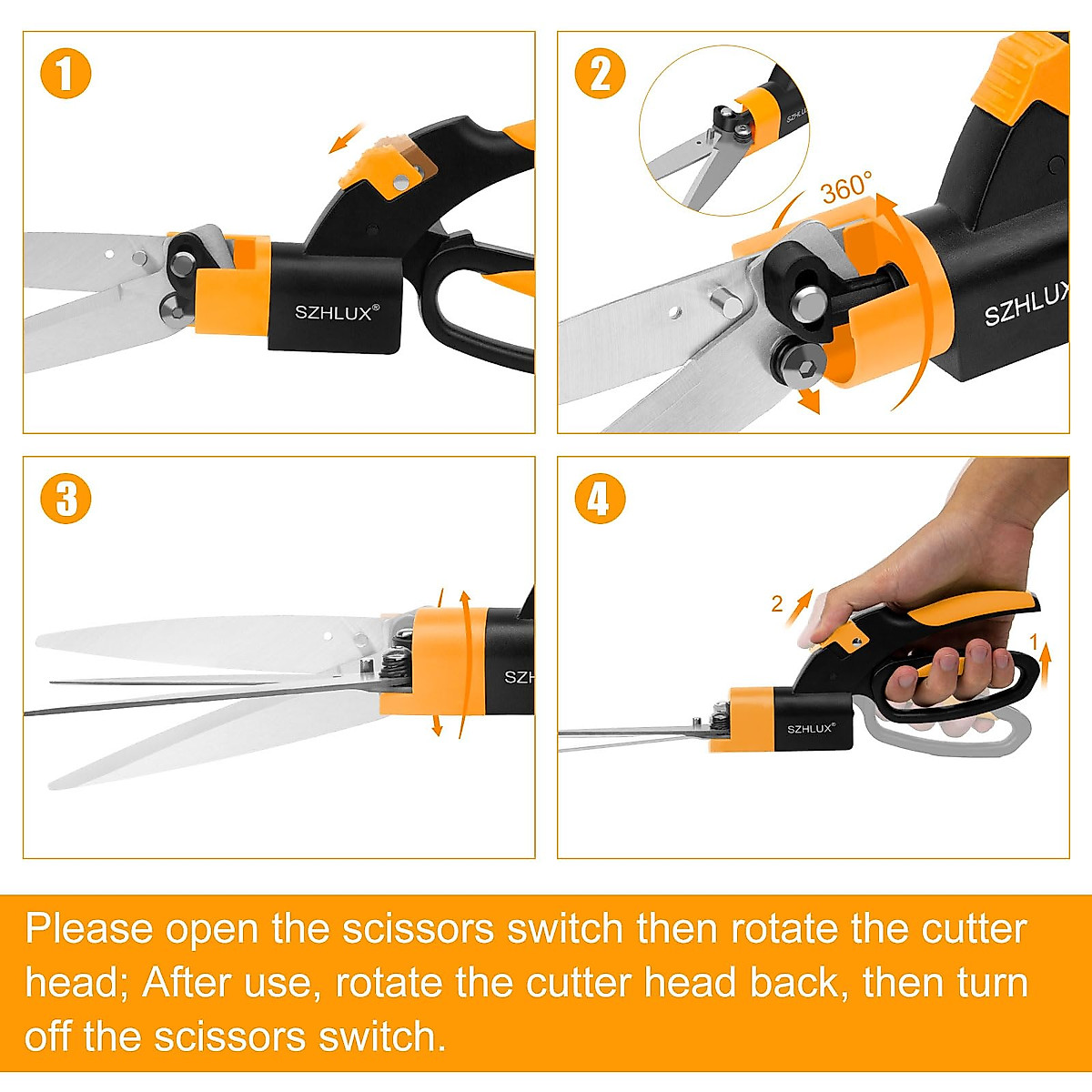 1

SZHLUX®

2

SZHLUX

360°

SZHLUX

3

SZH

4

2

1

SZHLUX®

Please open the scissors switch then rotate the cutter head; After use, rotate the cutter head back, then turn off the scissors switch.