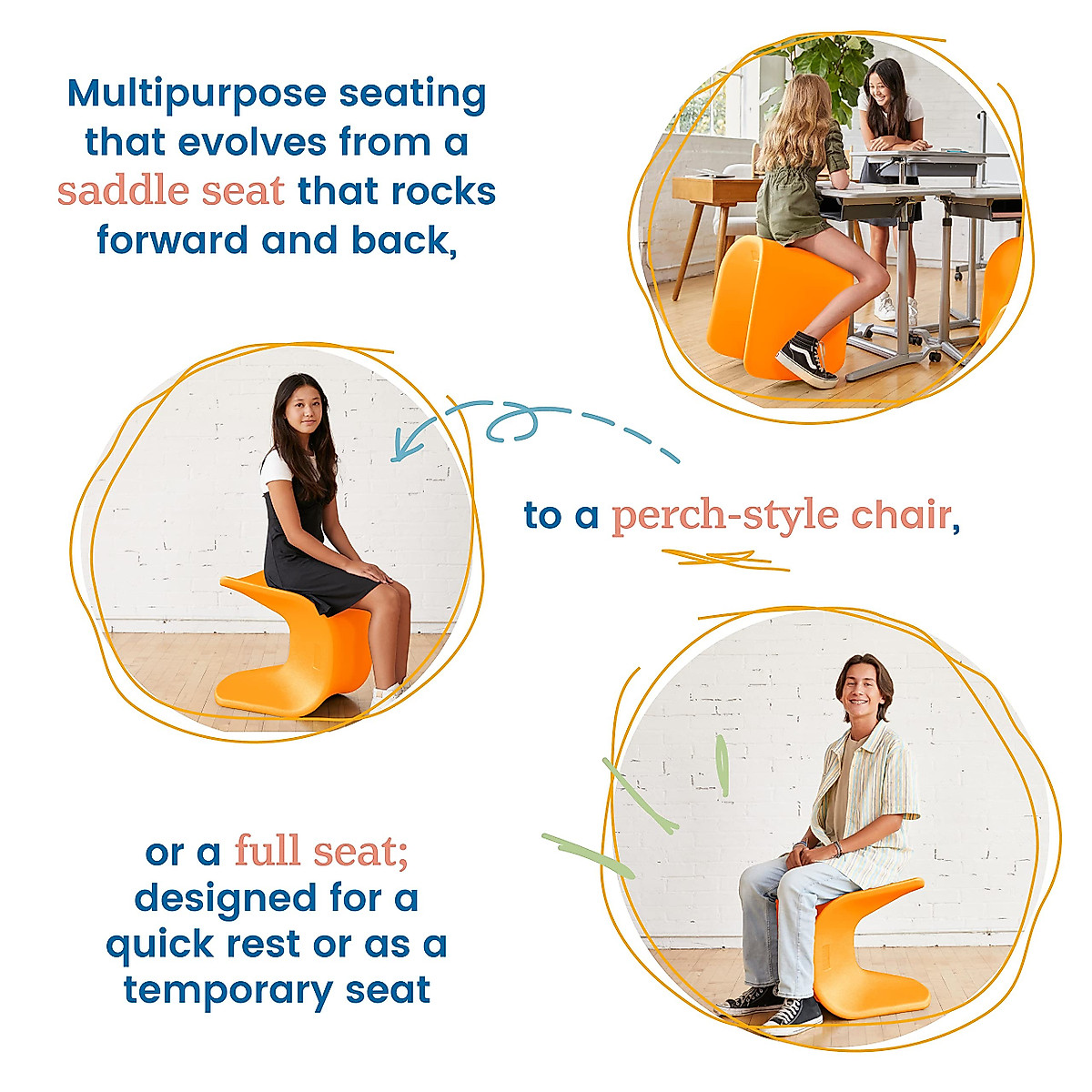 Multipurpose seating that evolves from a saddle seat that rocks forward and back,

to a perch-style chair,

or a full seat; designed for a quick rest or as a temporary seat