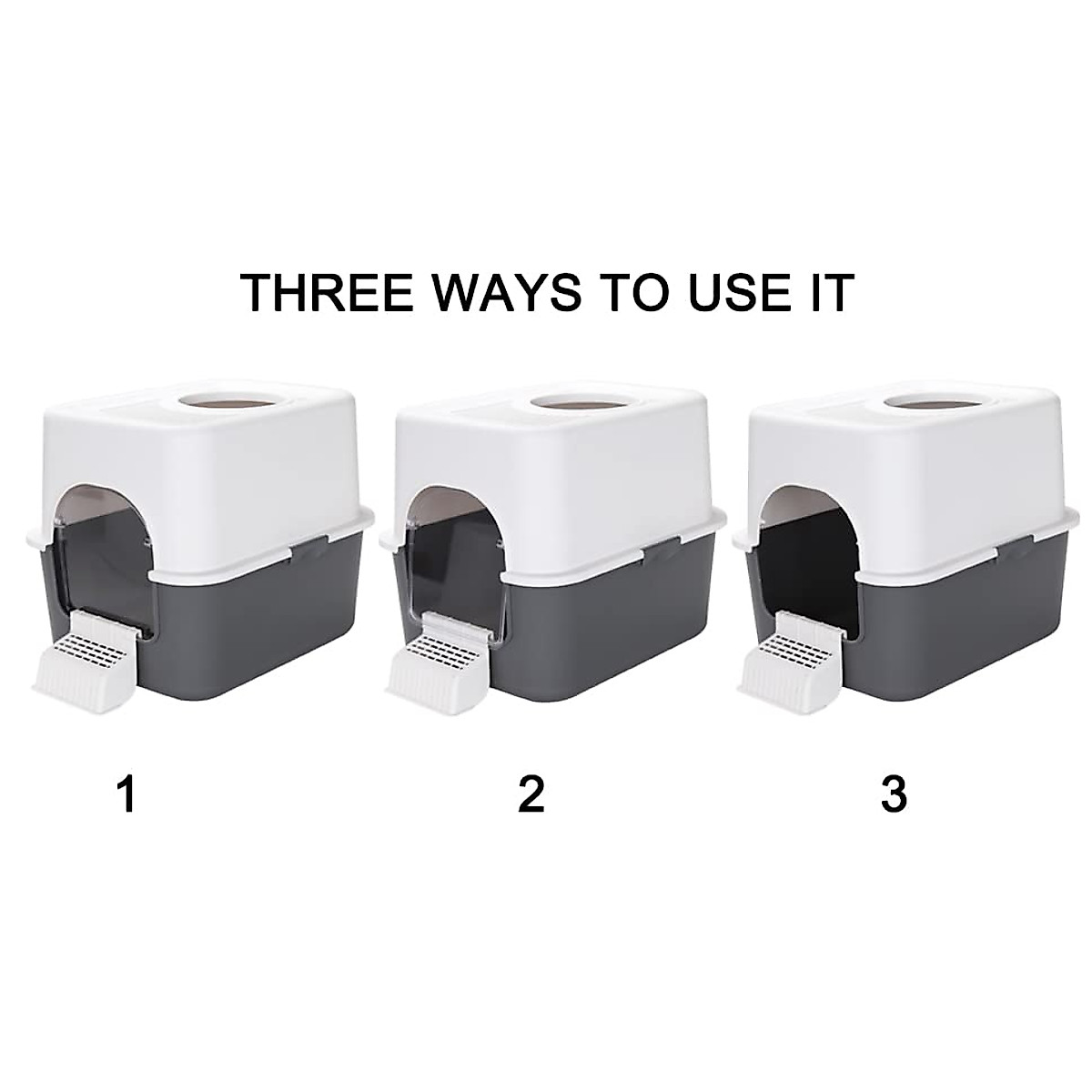 THREE WAYS TO USE IT

1

2

3