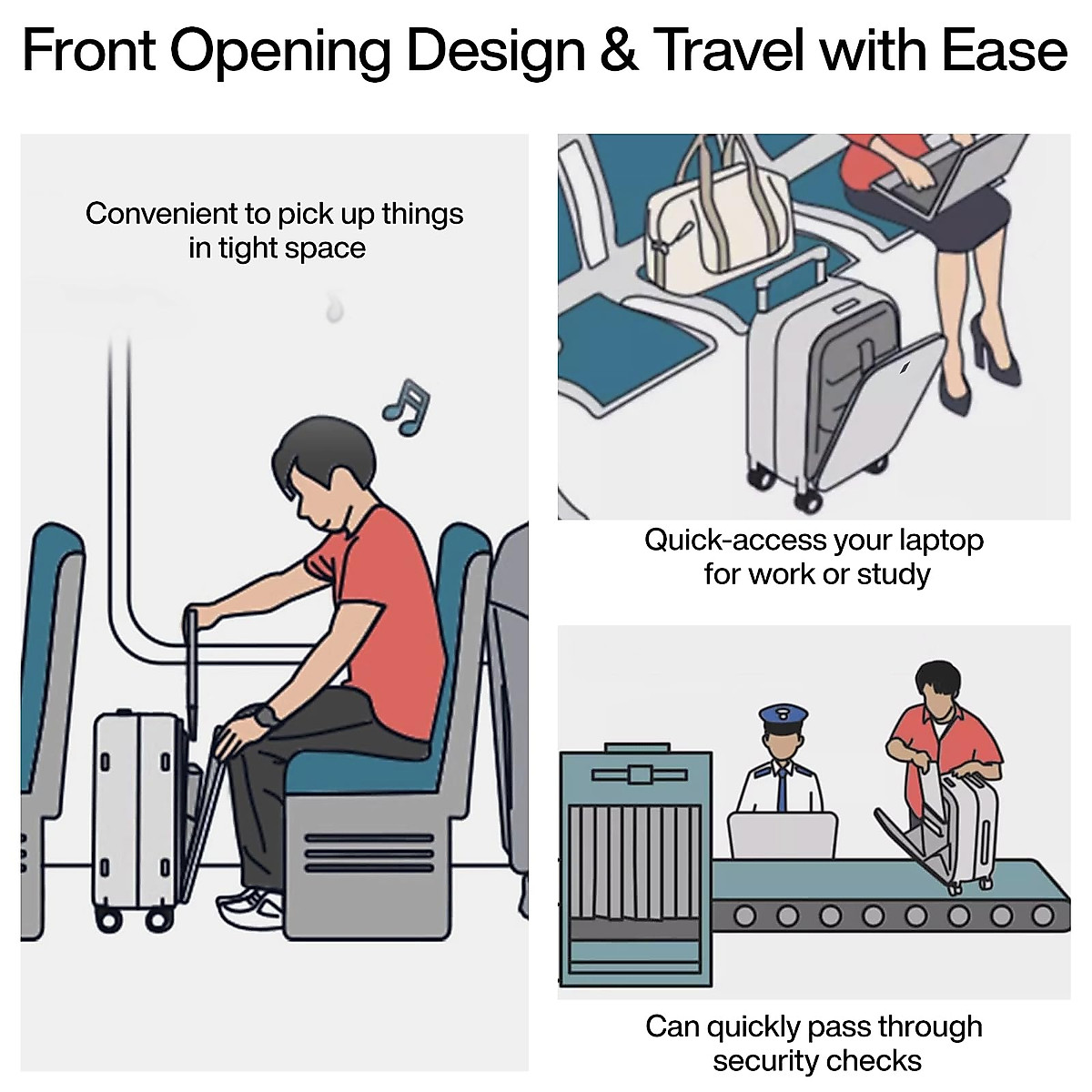 Front Opening Design & Travel with Ease

Convenient to pick up things in tight space

Quick-access your laptop for work or study

Can quickly pass through security checks