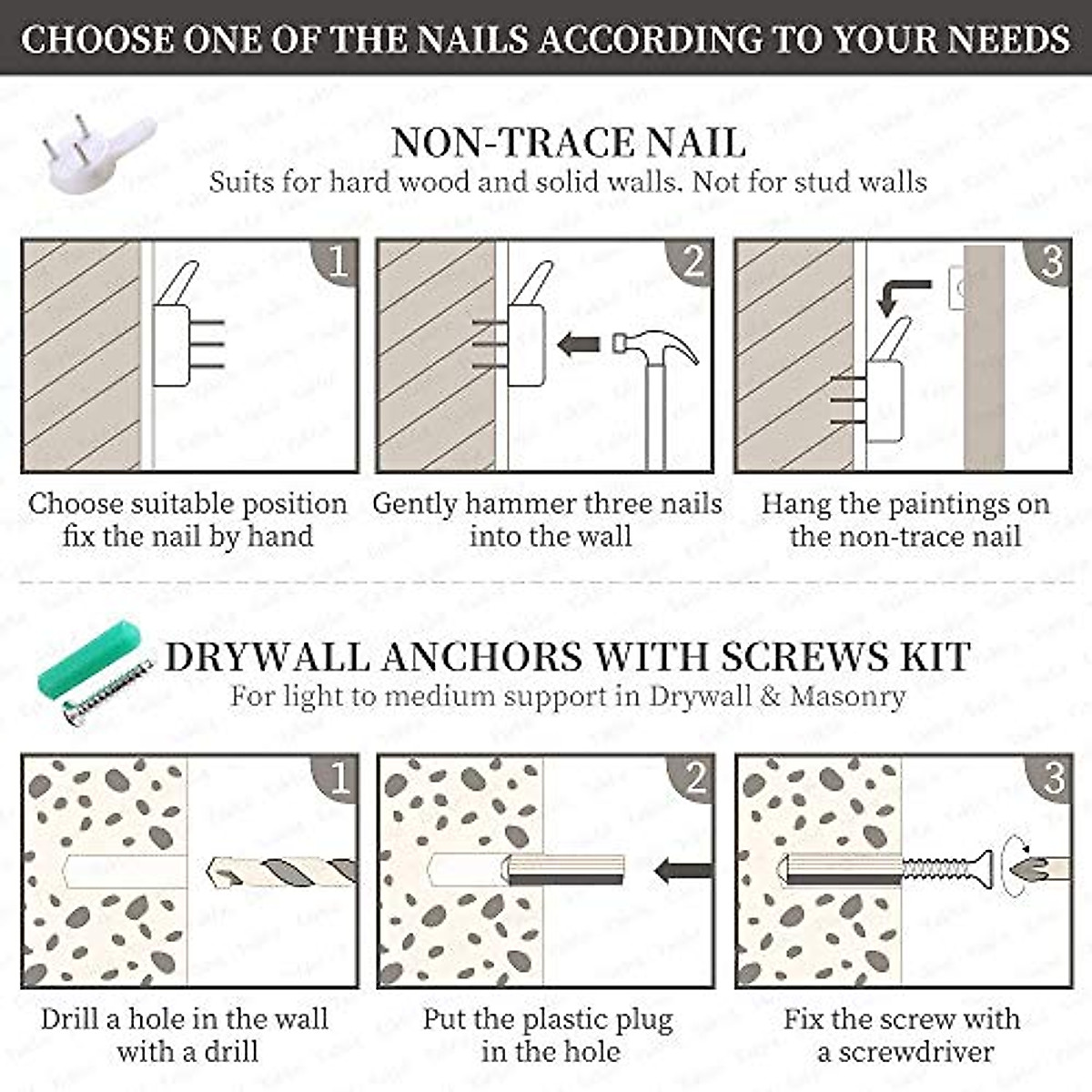 CHOOSE ONE OF THE NAILS ACCORDING TO YOUR NEEDS

NON-TRACE NAIL
Suits for hard wood and solid walls. Not for stud walls

1
Choose suitable position fix the nail by hand

2
Gently hammer three nails into the wall

3
Hang the paintings on the non-trace nail

DRYWALL ANCHORS WITH SCREWS KIT
For light to medium support in Drywall & Masonry

1
Drill a hole in the wall with a drill

2
Put the plastic plug in the hole

3
Fix the screw with a screwdriver