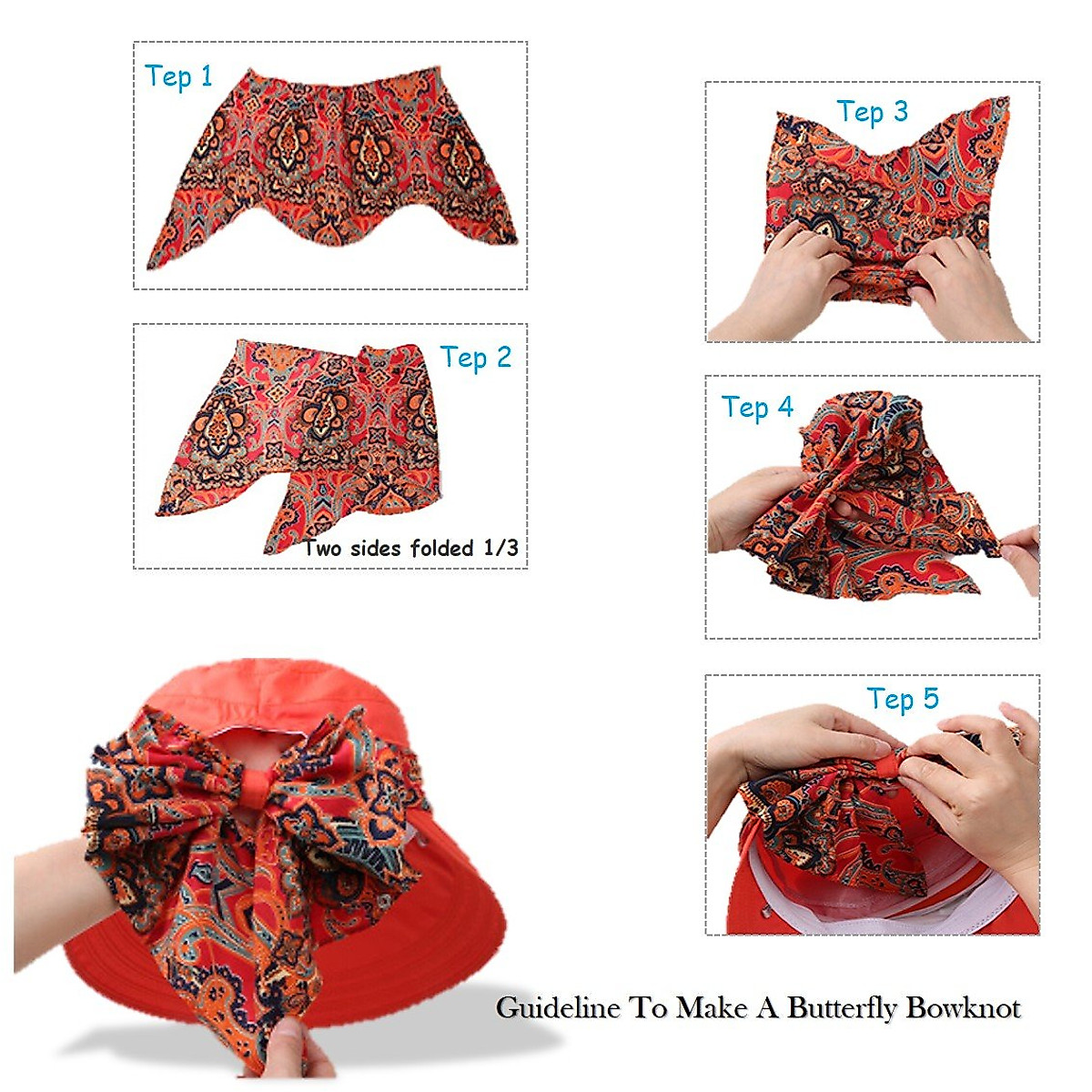 Tep 1

Tep 2

Two sides folded 1/3

Tep 3

Tep 4

Tep 5

Guideline To Make A Butterfly Bowknot