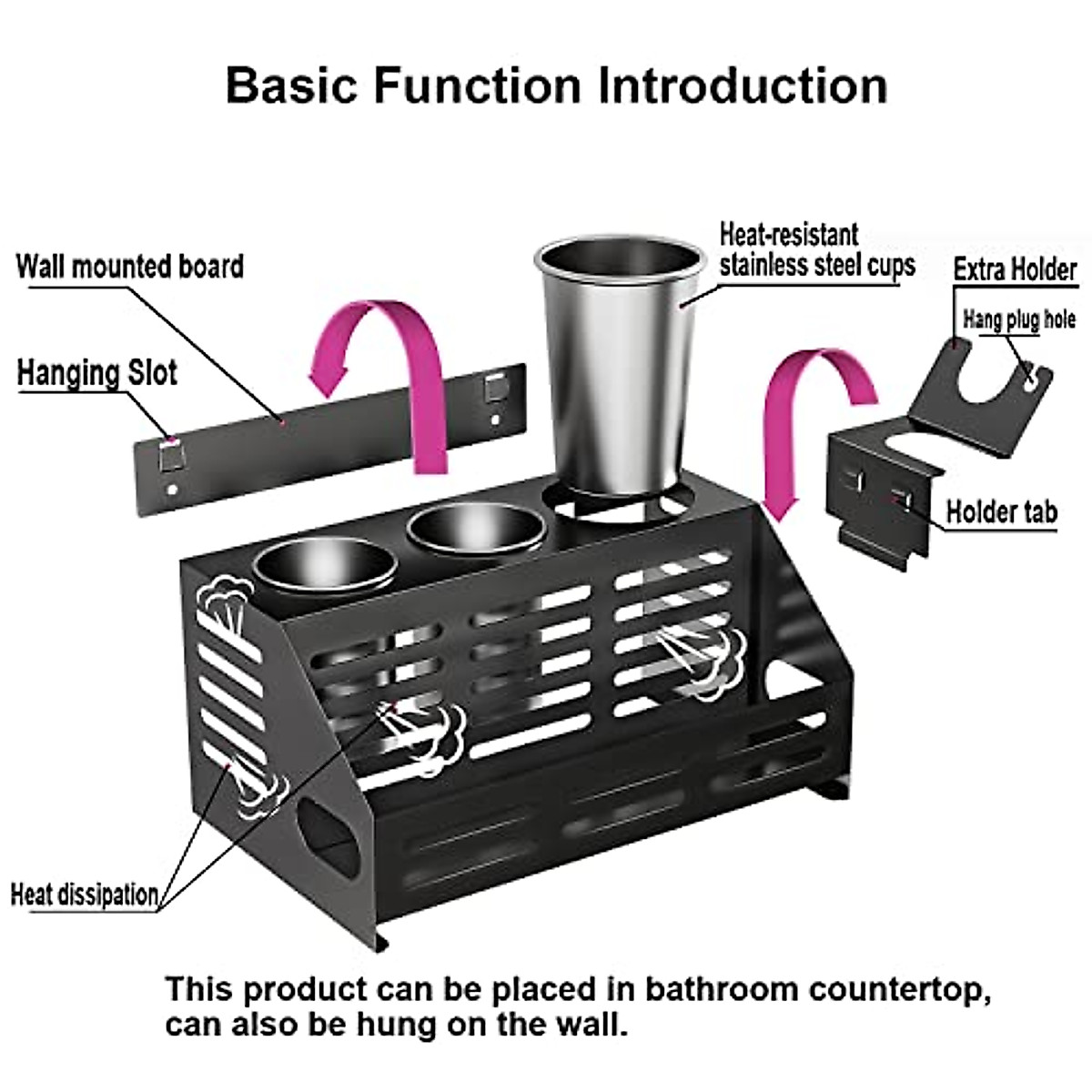 Basic Function Introduction

Wall mounted board

Hanging Slot

Heat-resistant stainless steel cups

Extra Holder

Hang plug hole

Holder tab

Heat dissipation

This product can be placed in bathroom countertop, can also be hung on the wall.