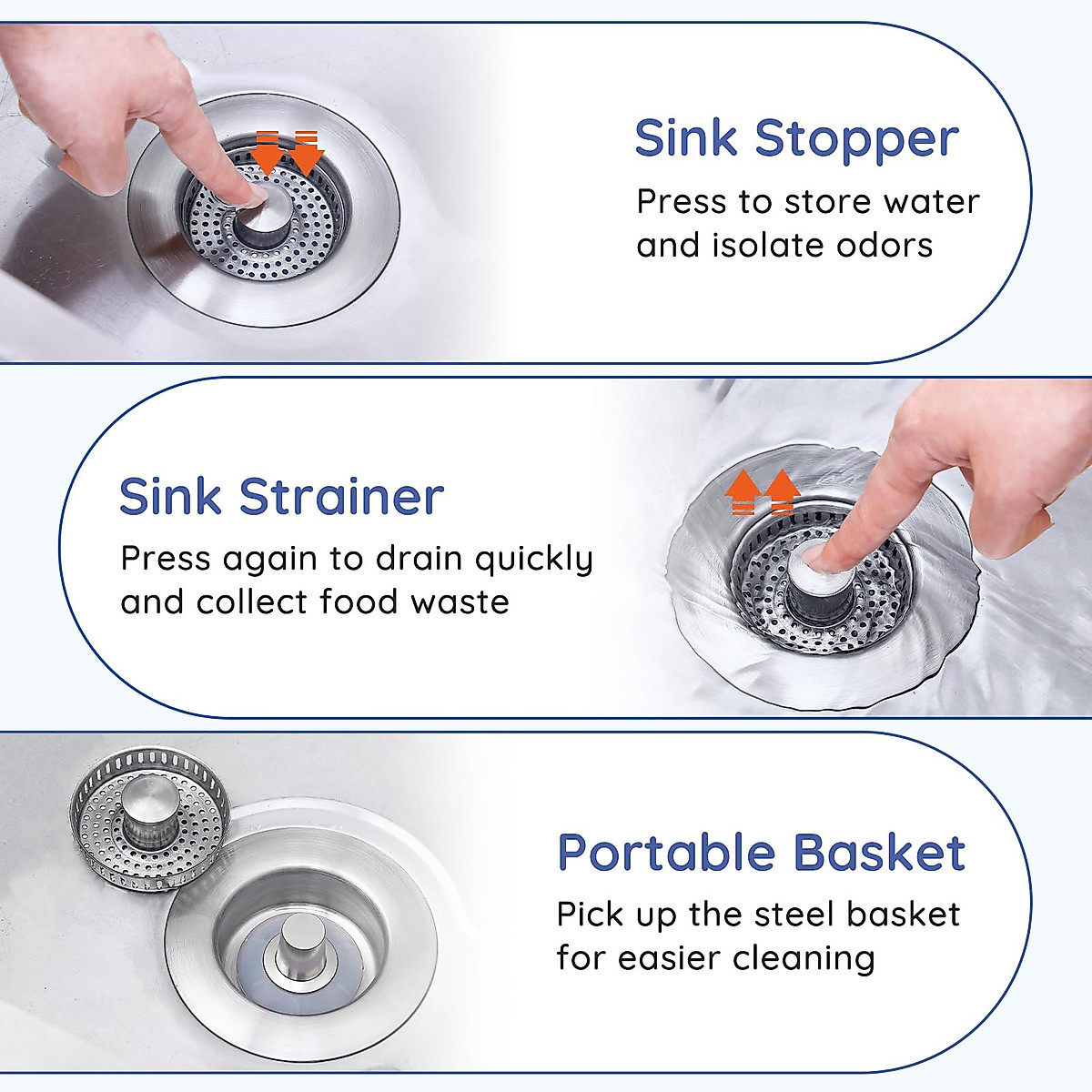 Sink Stopper
Press to store water and isolate odors

Sink Strainer
Press again to drain quickly and collect food waste

Portable Basket
Pick up the steel basket for easier cleaning