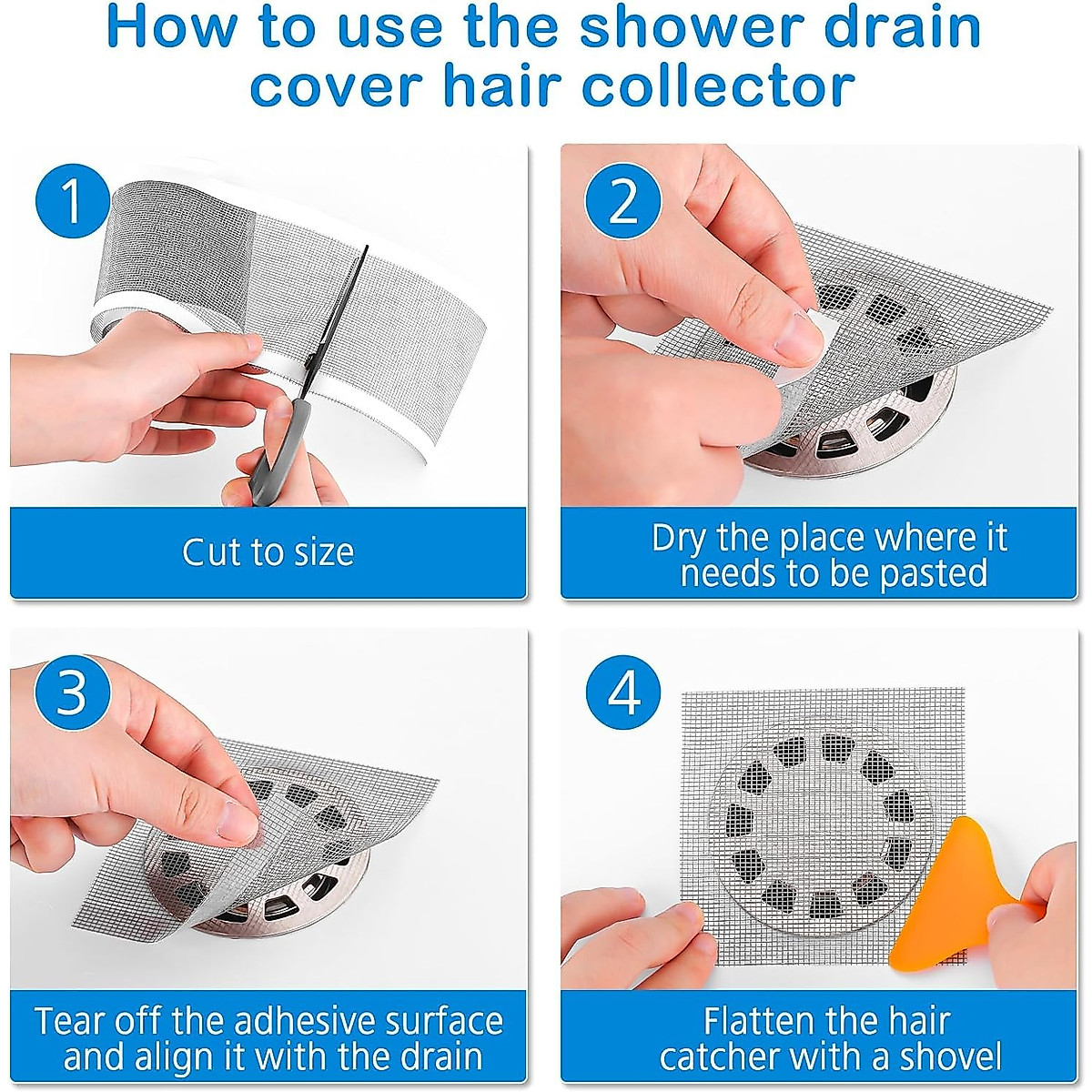 How to use the shower drain cover hair collector

1

Cut to size

2

Dry the place where it needs to be pasted

3

Tear off the adhesive surface and align it with the drain

4

Flatten the hair catcher with a shovel