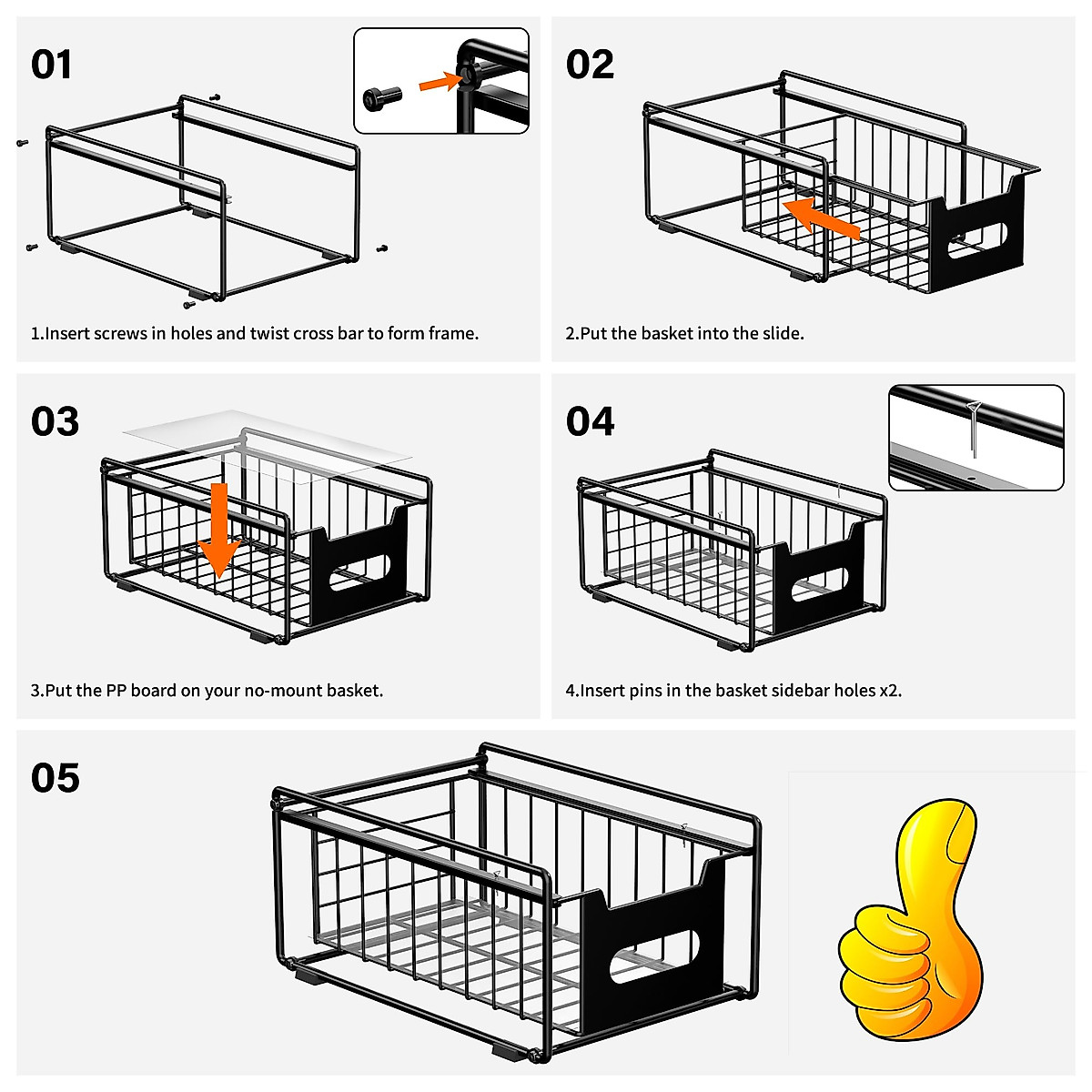 01

1.Insert screws in holes and twist cross bar to form frame.

02

2.Put the basket into the slide.

03

3.Put the PP board on your no-mount basket.

04

4.Insert pins in the basket sidebar holes x2.

05