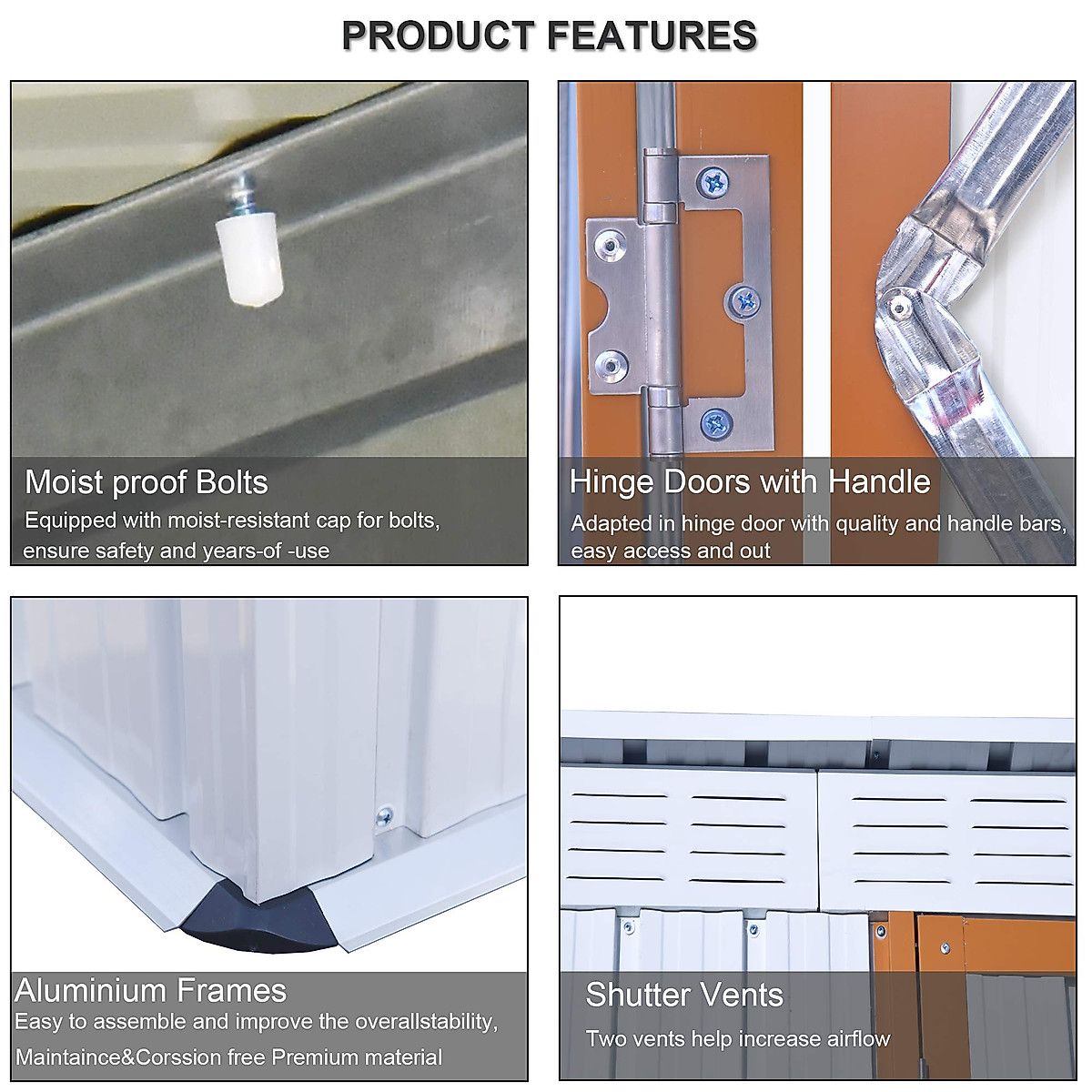 PRODUCT FEATURES

Moist proof Bolts
Equipped with moist-resistant cap for bolts, ensure safety and years-of -use

Hinge Doors with Handle
Adapted in hinge door with quality and handle bars, easy access and out

Aluminium Frames
Easy to assemble and improve the overallstability,
Maintaince&Corssion free Premium material

Shutter Vents
Two vents help increase airflow