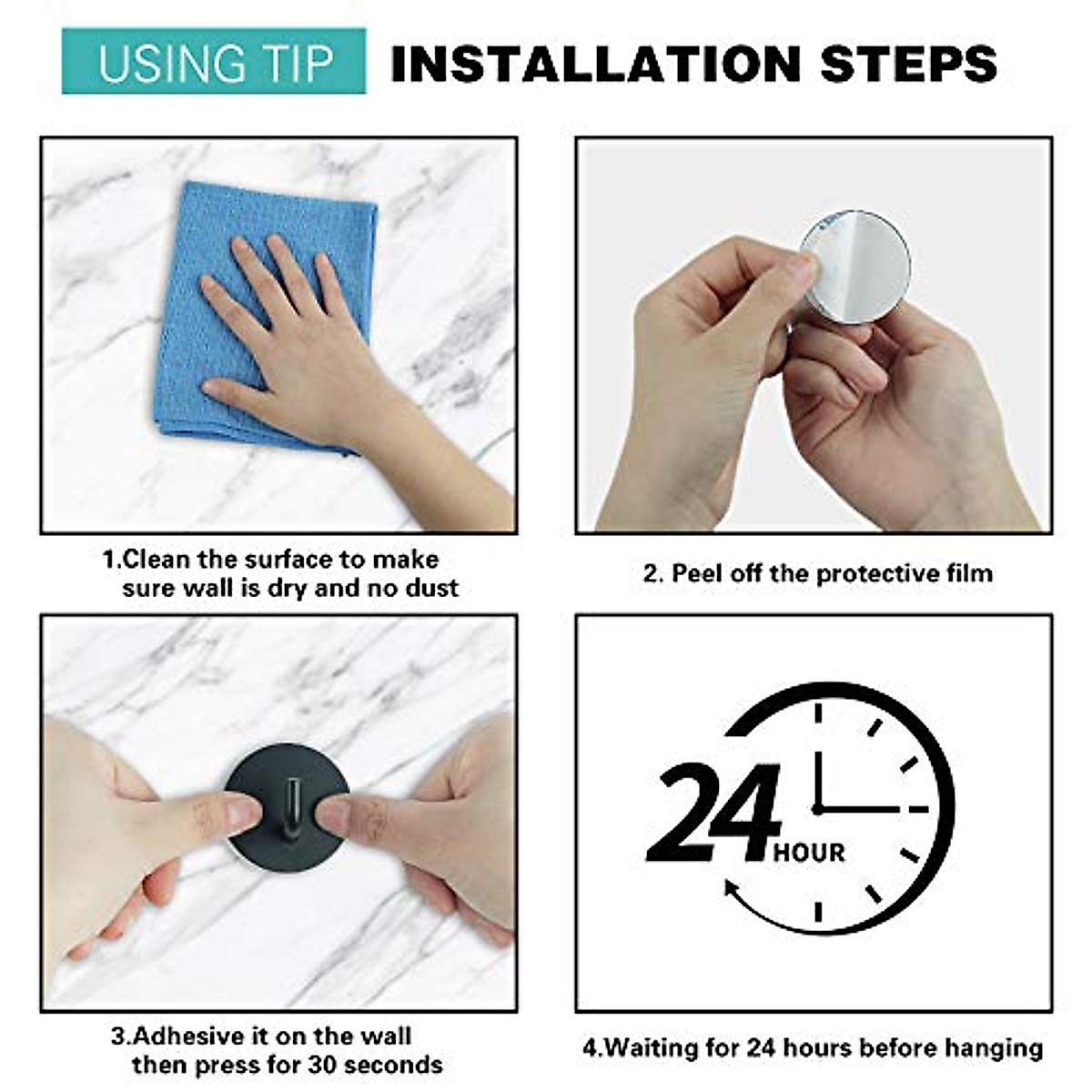 USING TIP INSTALLATION STEPS

1.Clean the surface to make sure wall is dry and no dust

2. Peel off the protective film

3.Adhesive it on the wall then press for 30 seconds

24 HOUR

4.Waiting for 24 hours before hanging