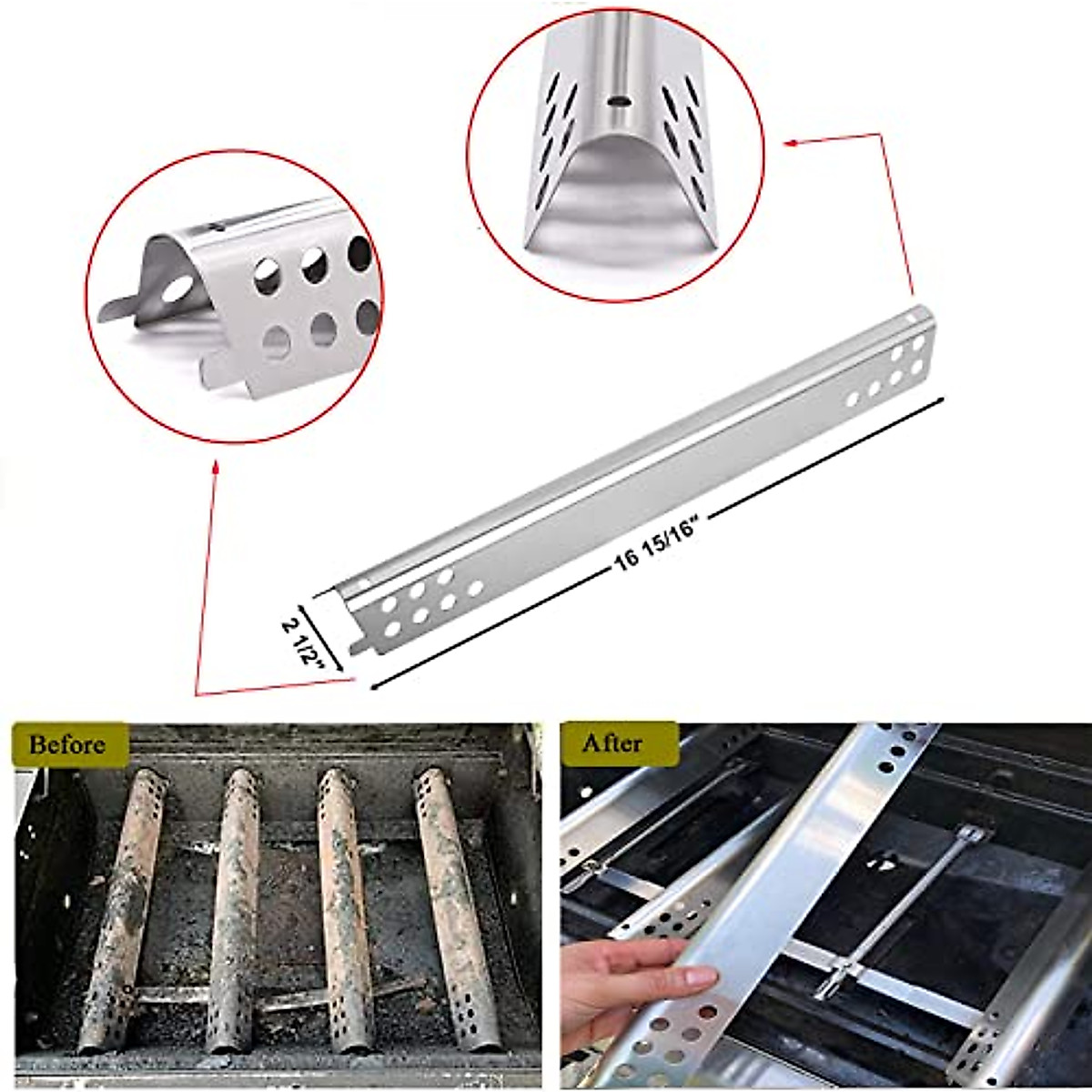 16 15/16"

2 1/2"

Before

After