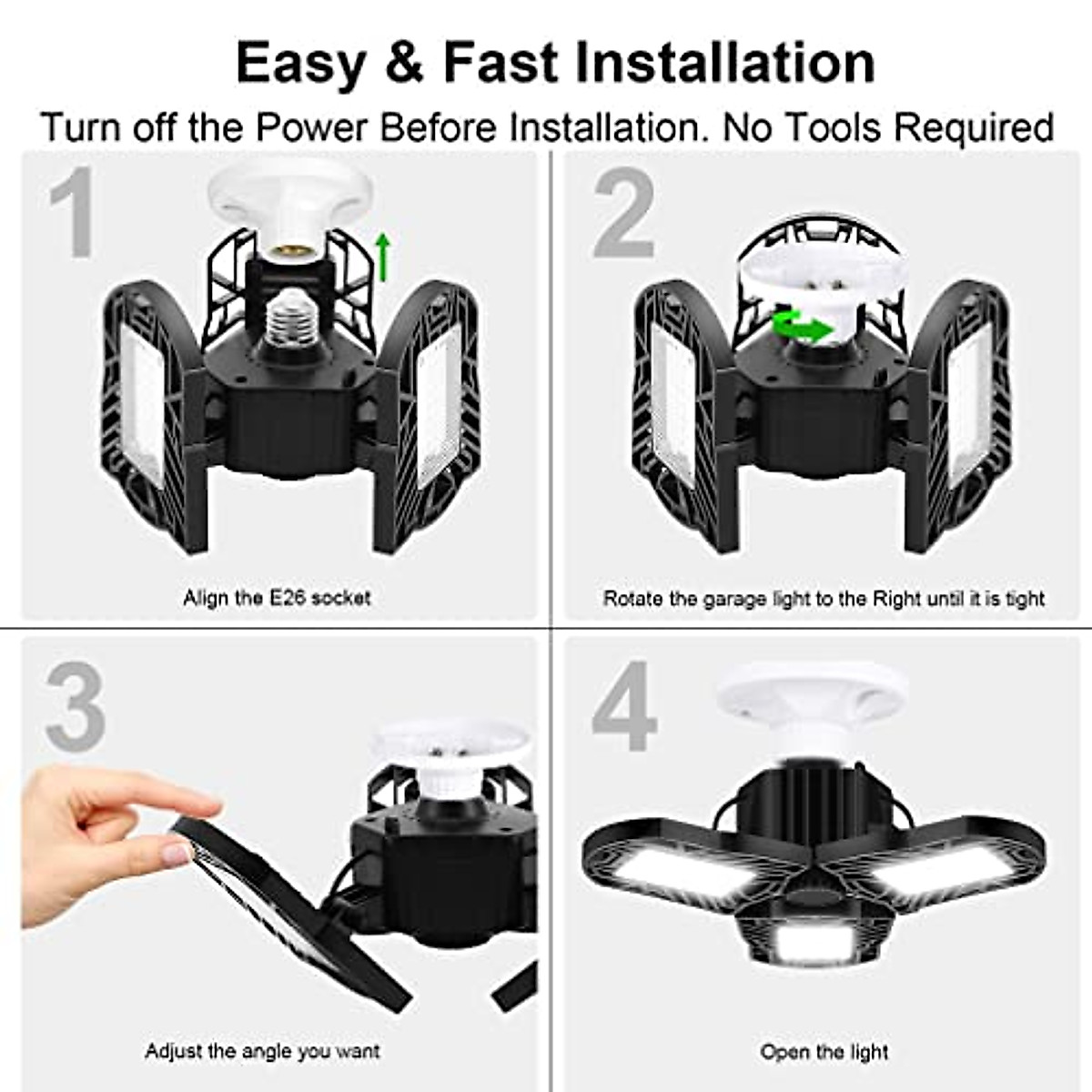 Easy & Fast Installation

Turn off the Power Before Installation. No Tools Required

1

Align the E26 socket

2

Rotate the garage light to the Right until it is tight

3

Adjust the angle you want

4

Open the light