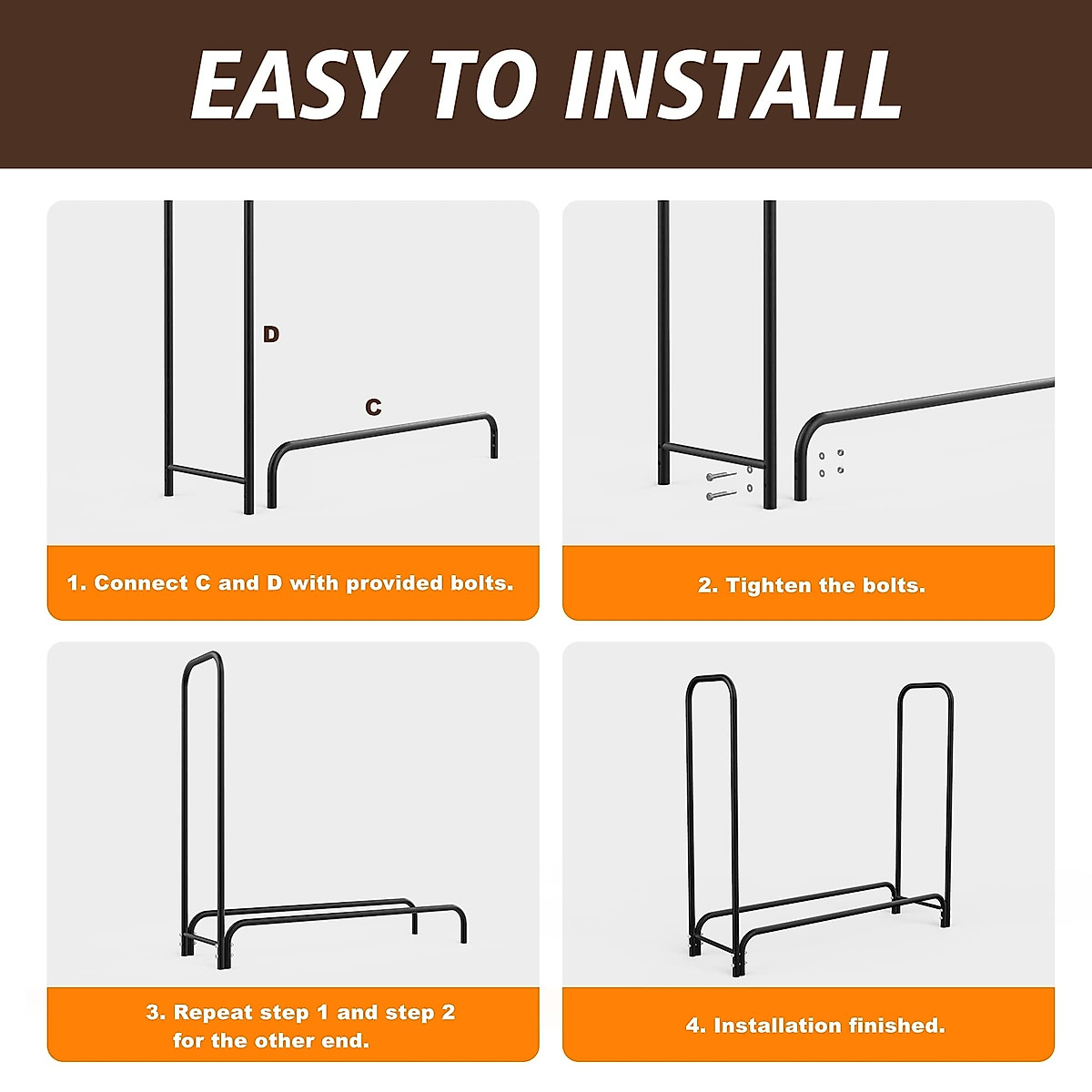 EASY TO INSTALL

D

C

1. Connect C and D with provided bolts.

2. Tighten the bolts.

3. Repeat step 1 and step 2 for the other end.

4. Installation finished.