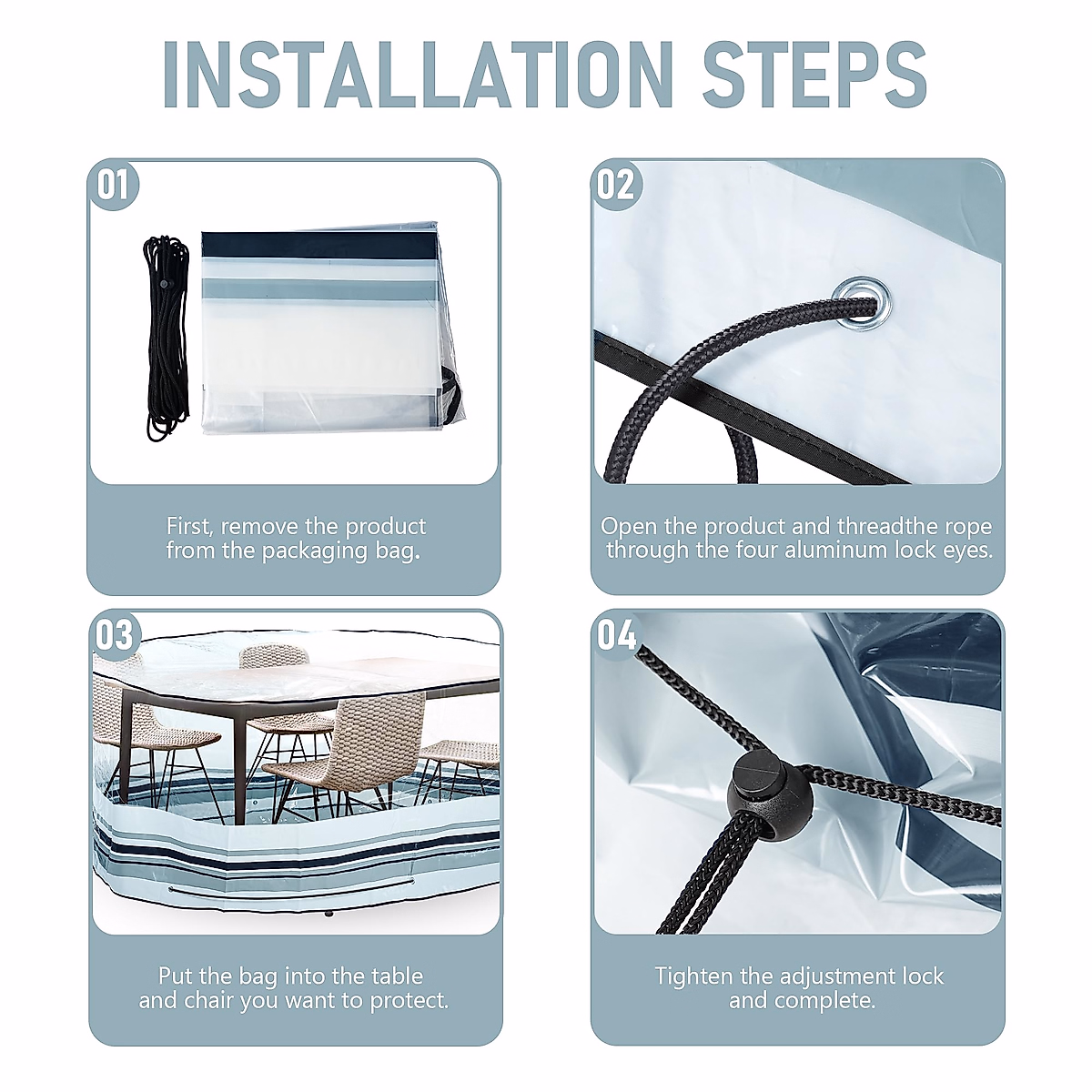 INSTALLATION STEPS

01

First, remove the product from the packaging bag.

02

Open the product and threadthe rope through the four aluminum lock eyes.

03

Put the bag into the table and chair you want to protect.

04

Tighten the adjustment lock and complete.