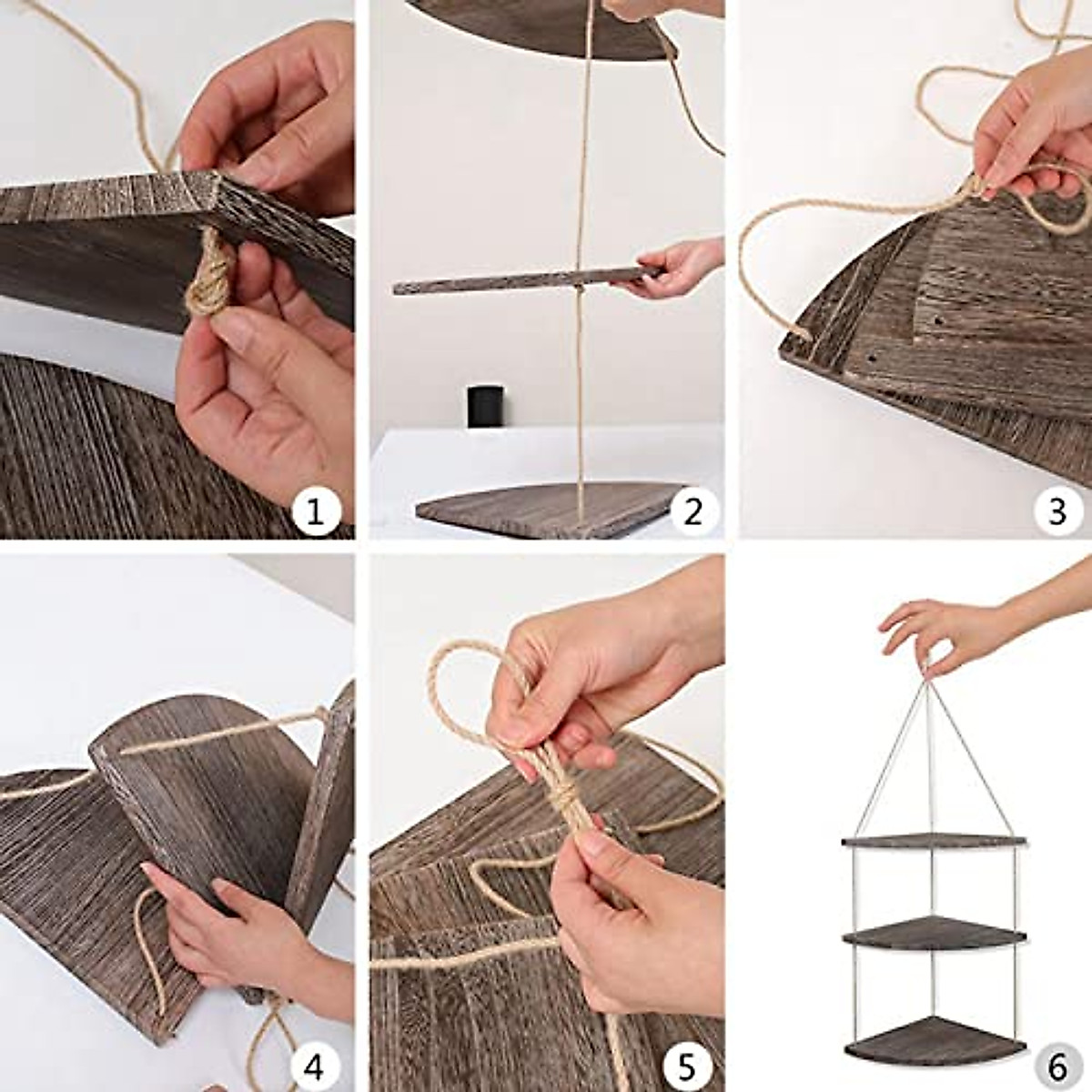 1
2
3
4
5
6