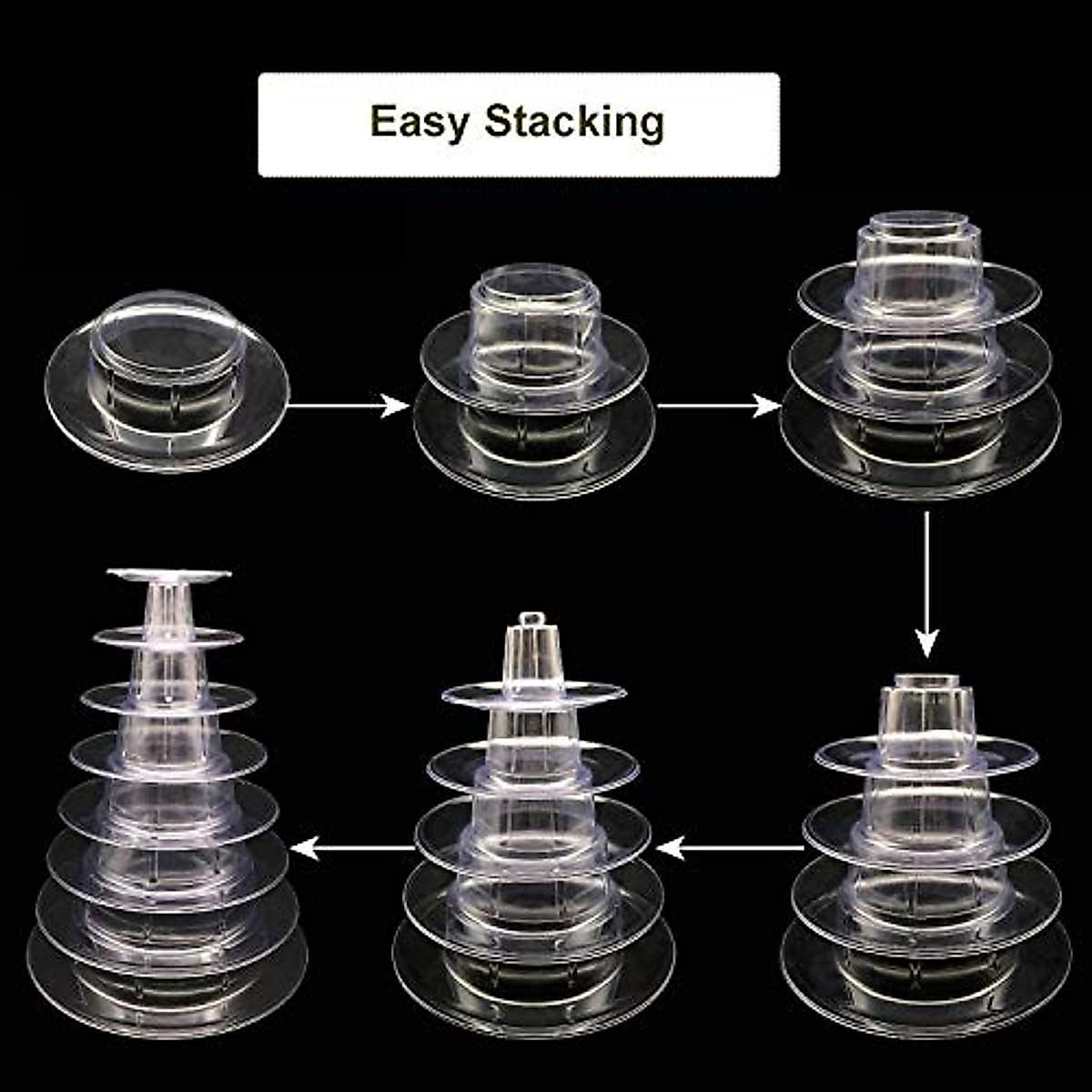 Easy Stacking