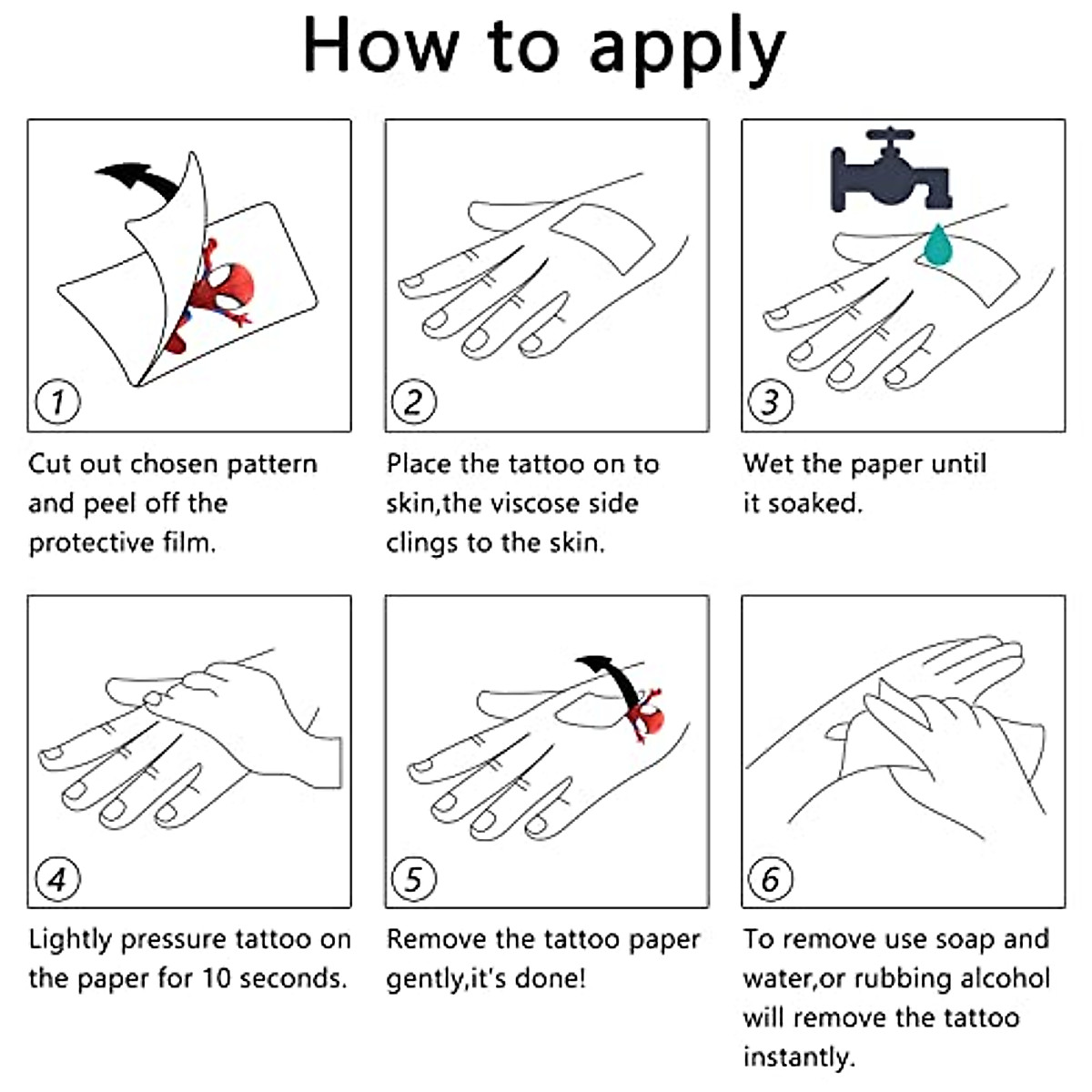 How to apply

1

Cut out chosen pattern and peel off the protective film.

2

Place the tattoo on to skin,the viscose side clings to the skin.

3

Wet the paper until it soaked.

4

Lightly pressure tattoo on the paper for 10 seconds.

5

Remove the tattoo paper gently,it's done!

6

To remove use soap and water,or rubbing alcohol will remove the tattoo instantly.