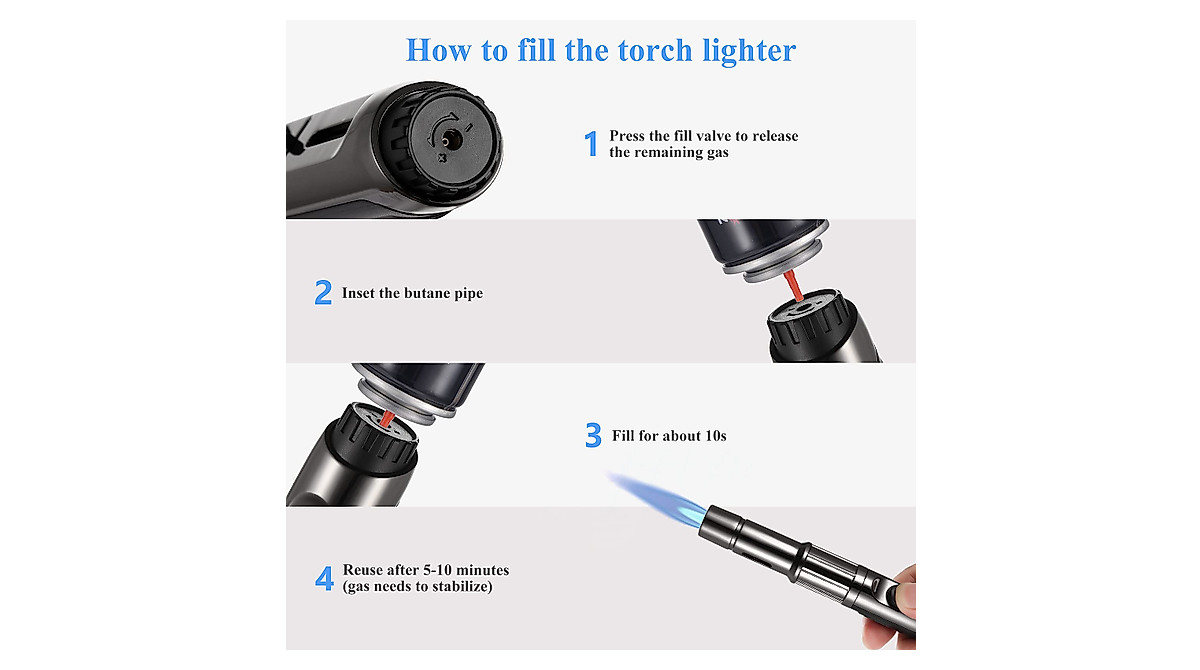 How to fill the torch lighter

1 Press the fill valve to release the remaining gas

2 Inset the butane pipe

3 Fill for about 10s

4 Reuse after 5-10 minutes (gas needs to stabilize)