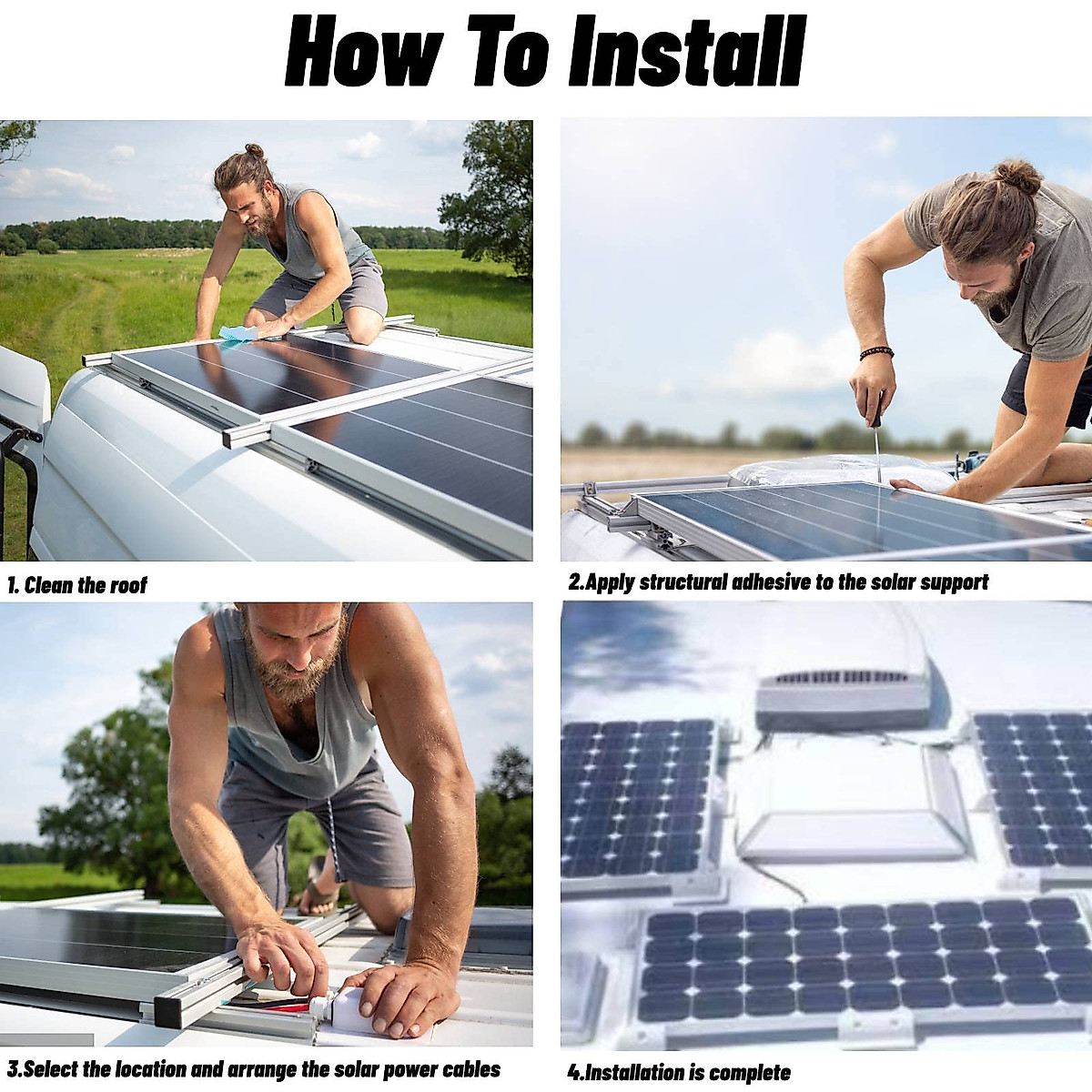 How To Install

1. Clean the roof

2.Apply structural adhesive to the solar support

3.Select the location and arrange the solar power cables

4.Installation is complete