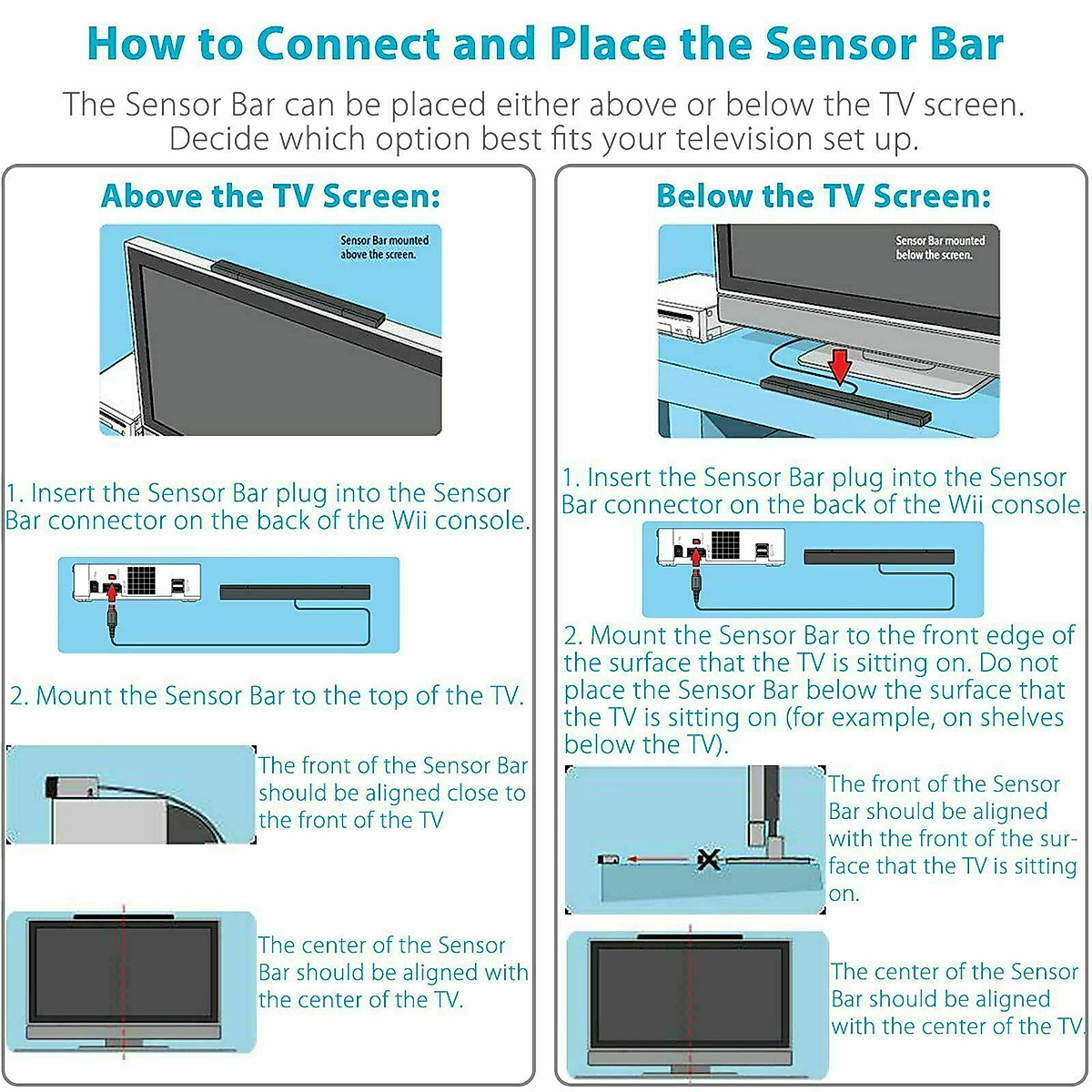 How to Connect and Place the Sensor Bar

The Sensor Bar can be placed either above or below the TV screen. Decide which option best fits your television set up.

Above the TV Screen:

Sensor Bar mounted above the screen.

1. Insert the Sensor Bar plug into the Sensor Bar connector on the back of the Wii console.

2. Mount the Sensor Bar to the top of the TV.

The front of the Sensor Bar should be aligned close to the front of the TV

The center of the Sensor Bar should be aligned with the center of the TV.

Below the TV Screen:

Sensor Bar mounted below the screen.

1. Insert the Sensor Bar plug into the Sensor Bar connector on the back of the Wii console.

2. Mount the Sensor Bar to the front edge of the surface that the TV is sitting on. Do not place the Sensor Bar below the surface that the TV is sitting on (for example, on shelves below the TV).

The front of the Sensor Bar should be aligned with the front of the surface that the TV is sitting on.

The center of the Sensor Bar should be aligned with the center of the TV.