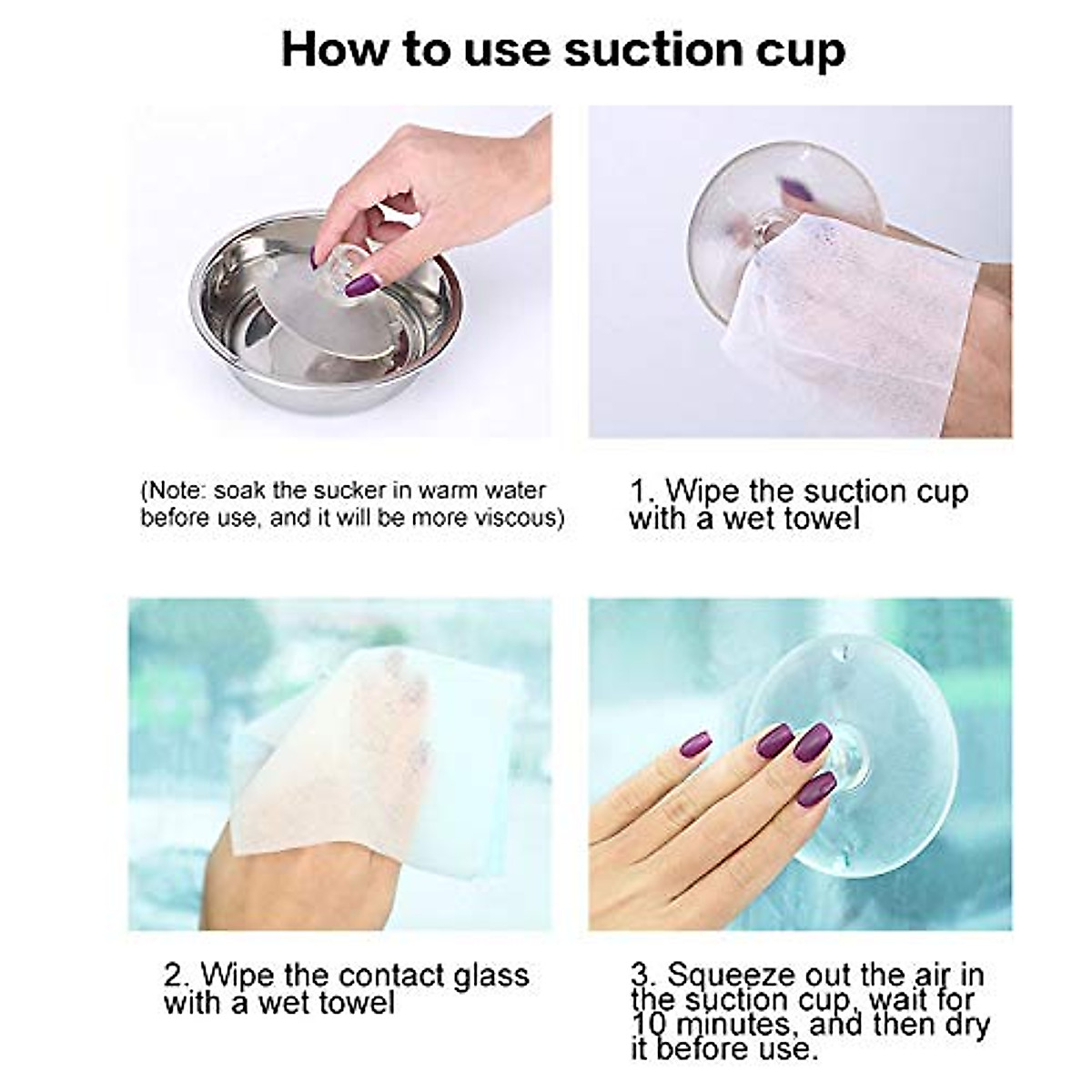 How to use suction cup

(Note: soak the sucker in warm water before use, and it will be more viscous)

1. Wipe the suction cup with a wet towel

2. Wipe the contact glass with a wet towel

3. Squeeze out the air in the suction cup, wait for 10 minutes, and then dry it before use.