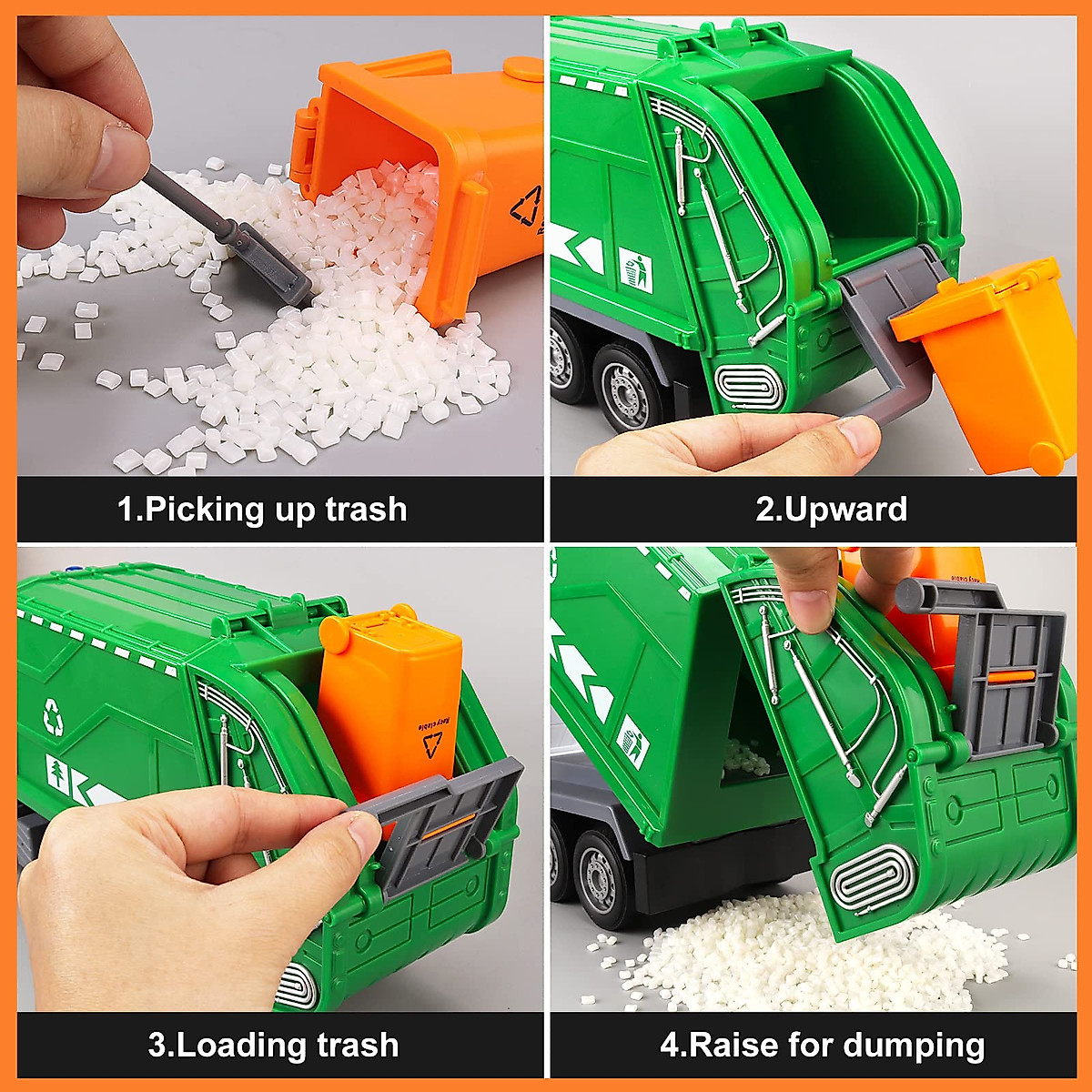 1.Picking up trash

2.Upward

Recyclable

3.Loading trash

4.Raise for dumping