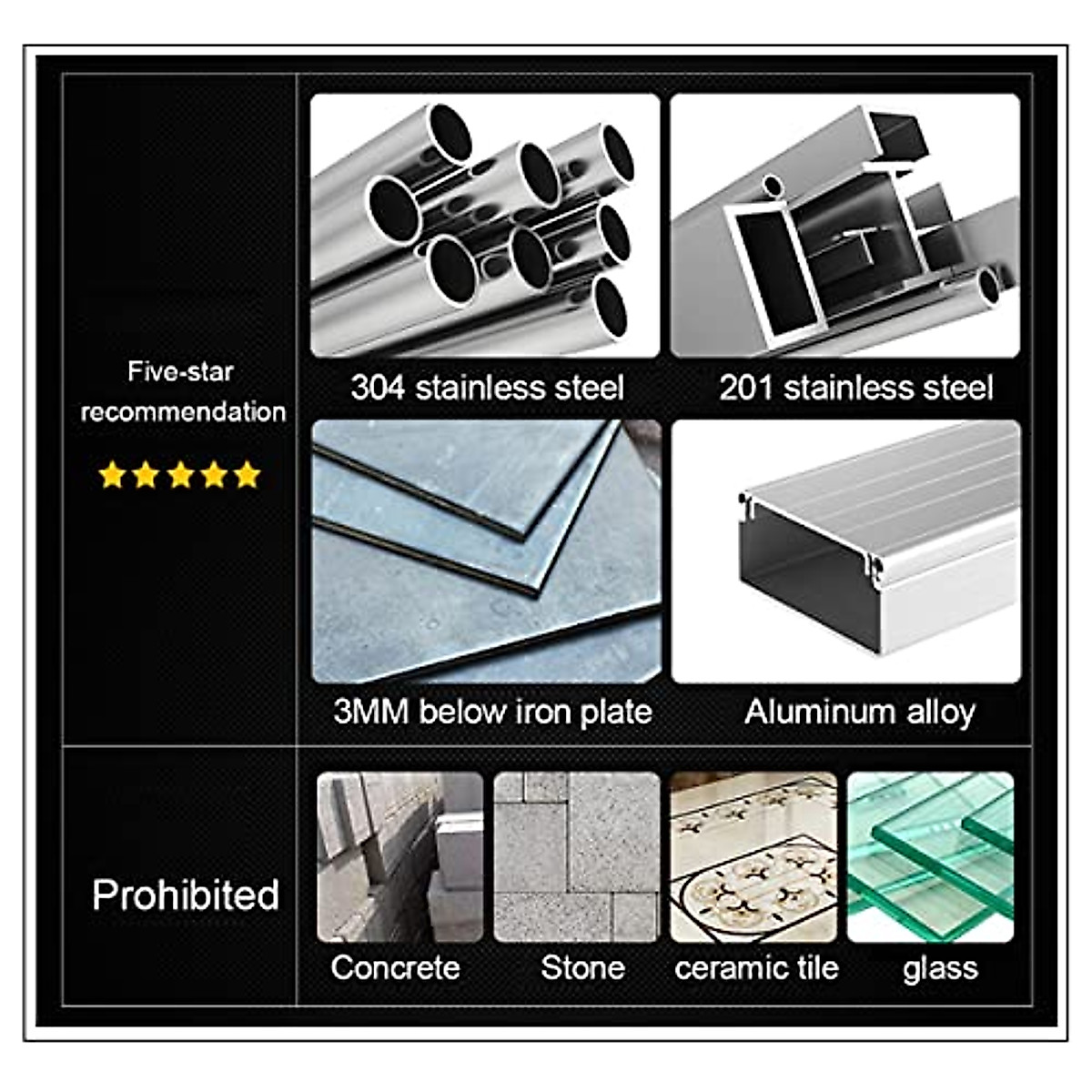 Five-star recommendation

304 stainless steel

201 stainless steel

3MM below iron plate

Aluminum alloy

Prohibited

Concrete

Stone

ceramic tile

glass