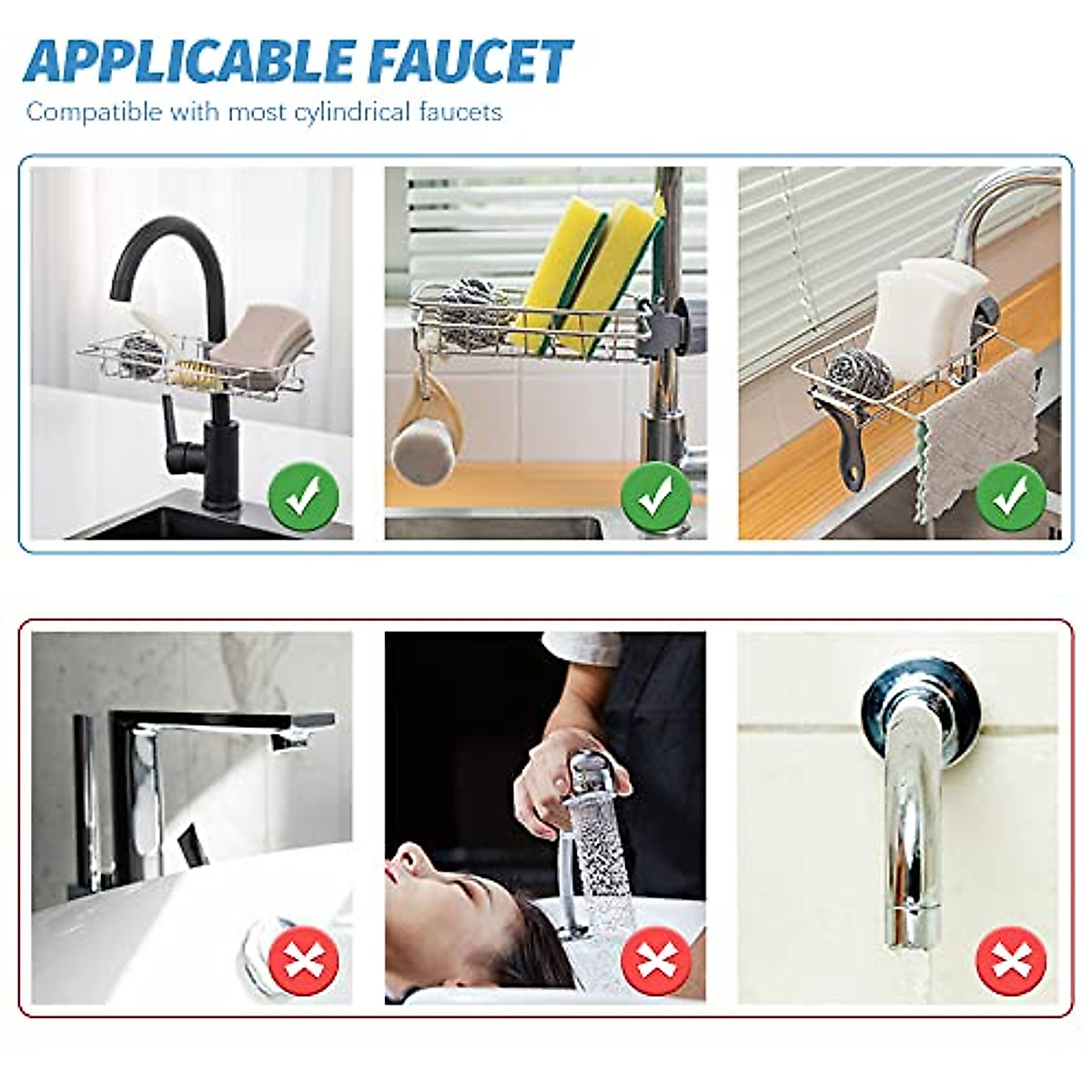 APPLICABLE FAUCET

Compatible with most cylindrical faucets