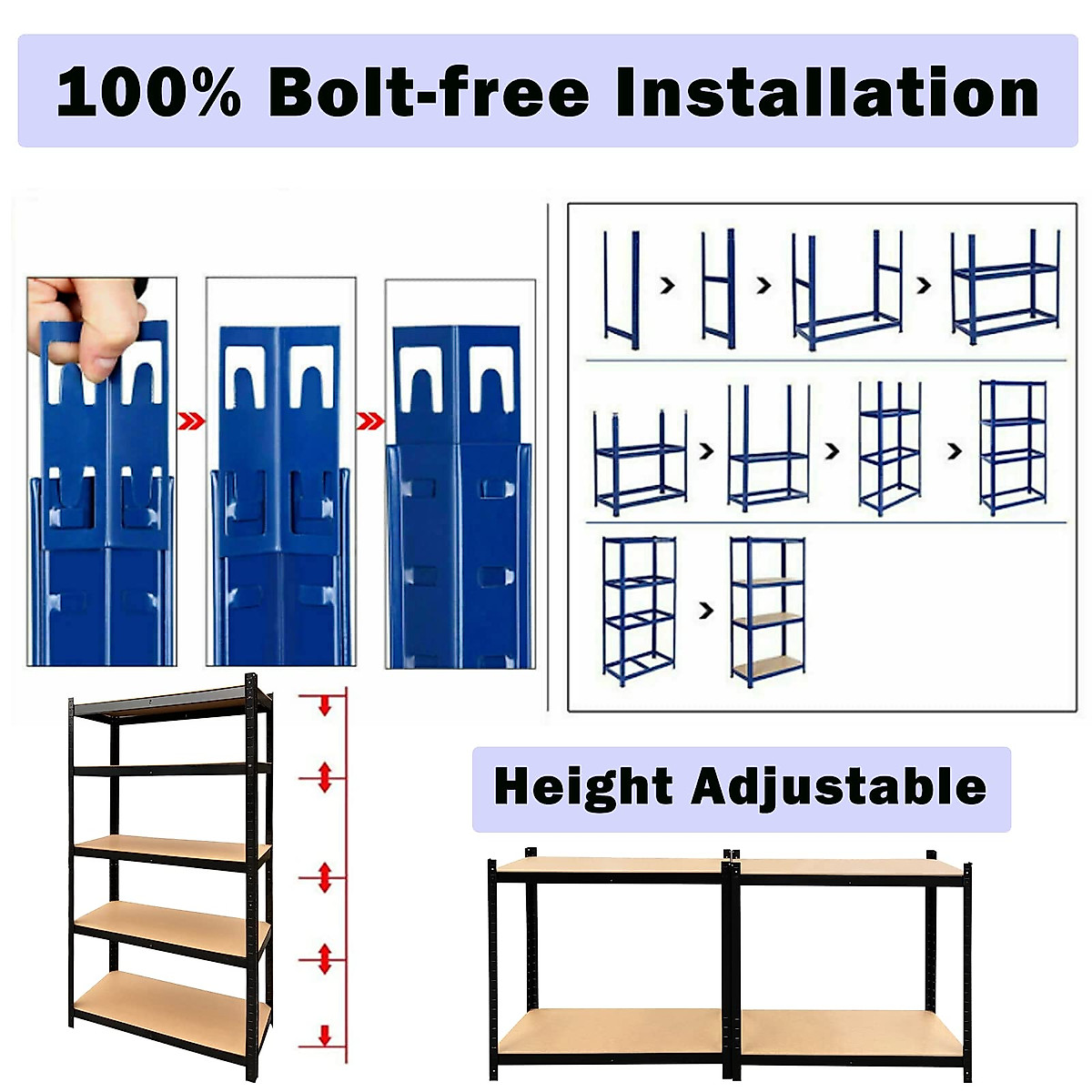 100% Bolt-free Installation

Height Adjustable