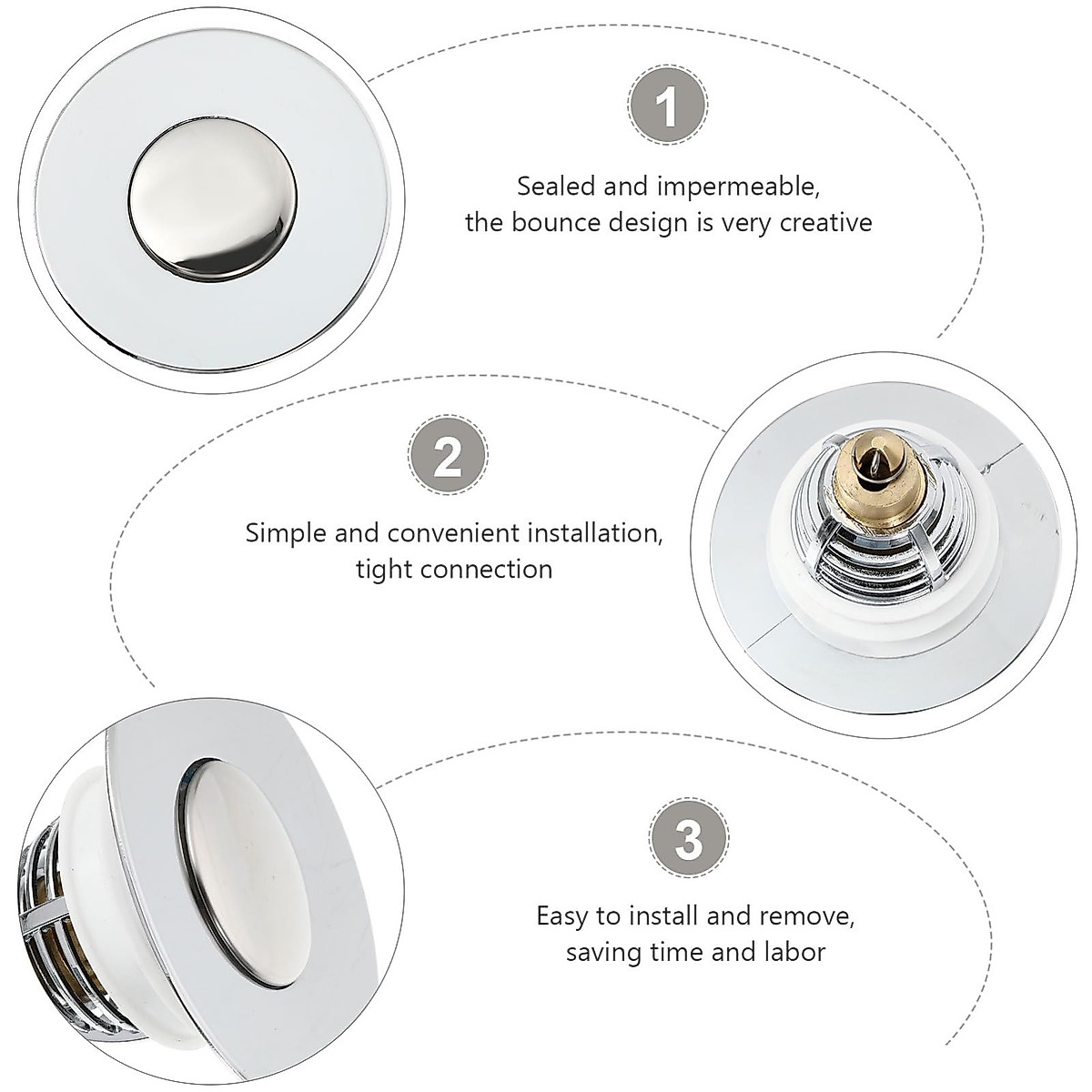 1

Sealed and impermeable, the bounce design is very creative

2

Simple and convenient installation, tight connection

3

Easy to install and remove, saving time and labor